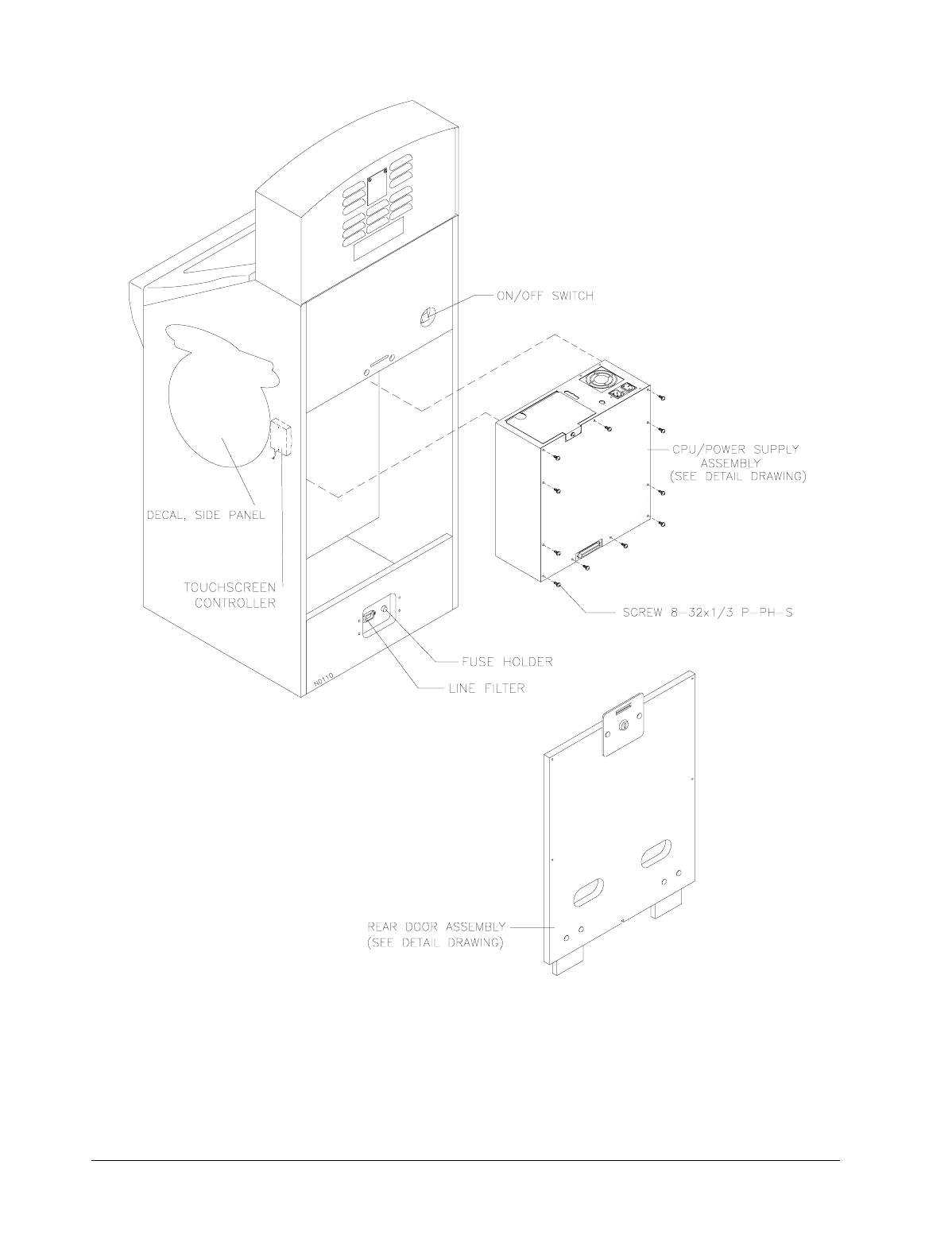 ON/OFF SWITCH

CPU/POWER SUPPLY
ASSEMBLY
(SEE DETAIL DRAWING)

DECAL, SIDE PANEL

TOUCHSCREEN
CONTROLLER

SCREW 8-32x1/3 P-PH-S

FUSE HOLDER

LINE FILTER

N0110

REAR DOOR ASSEMBLY
(SEE DETAIL DRAWING)