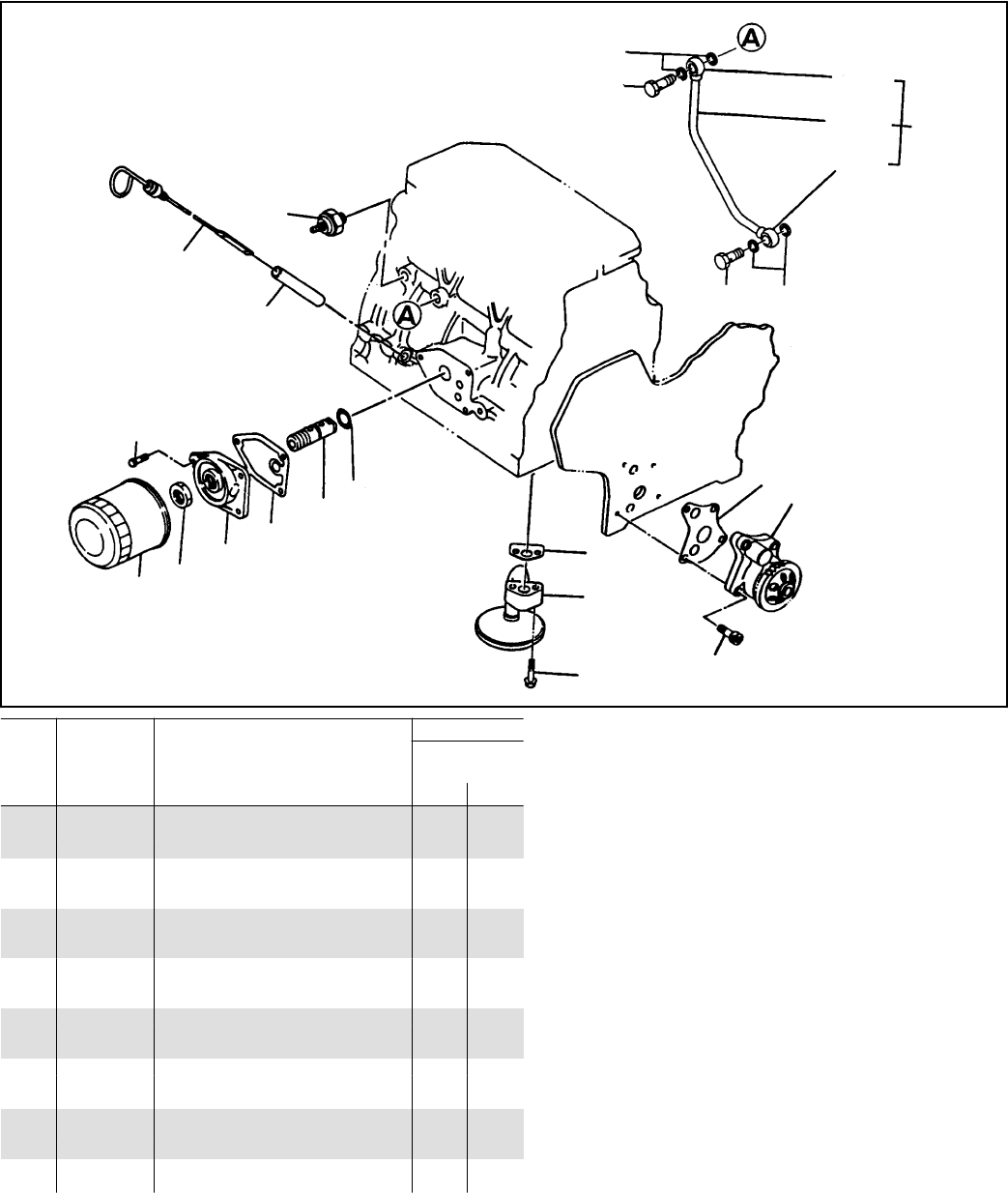 A

A