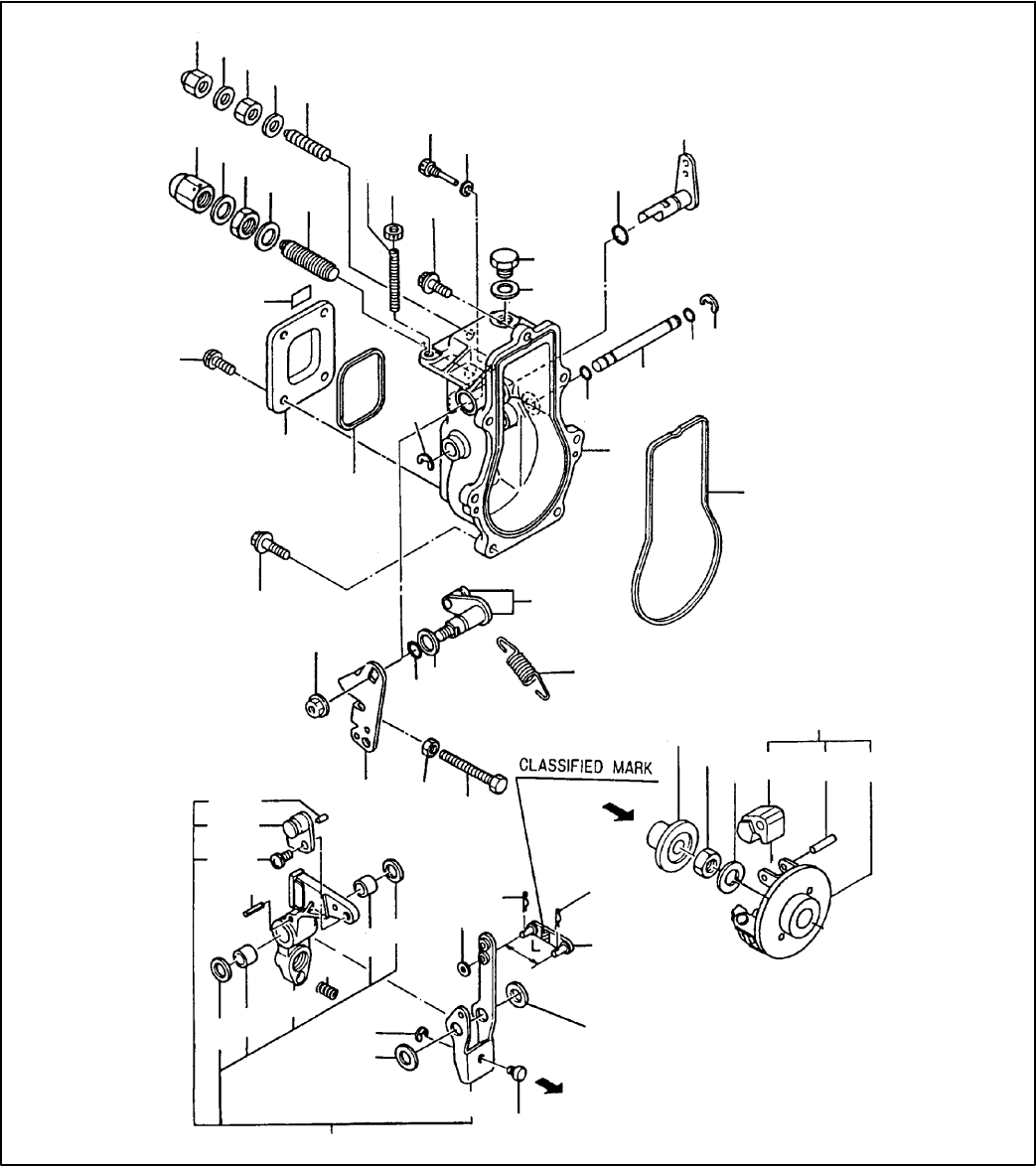 CLASSIFIED MARK

L