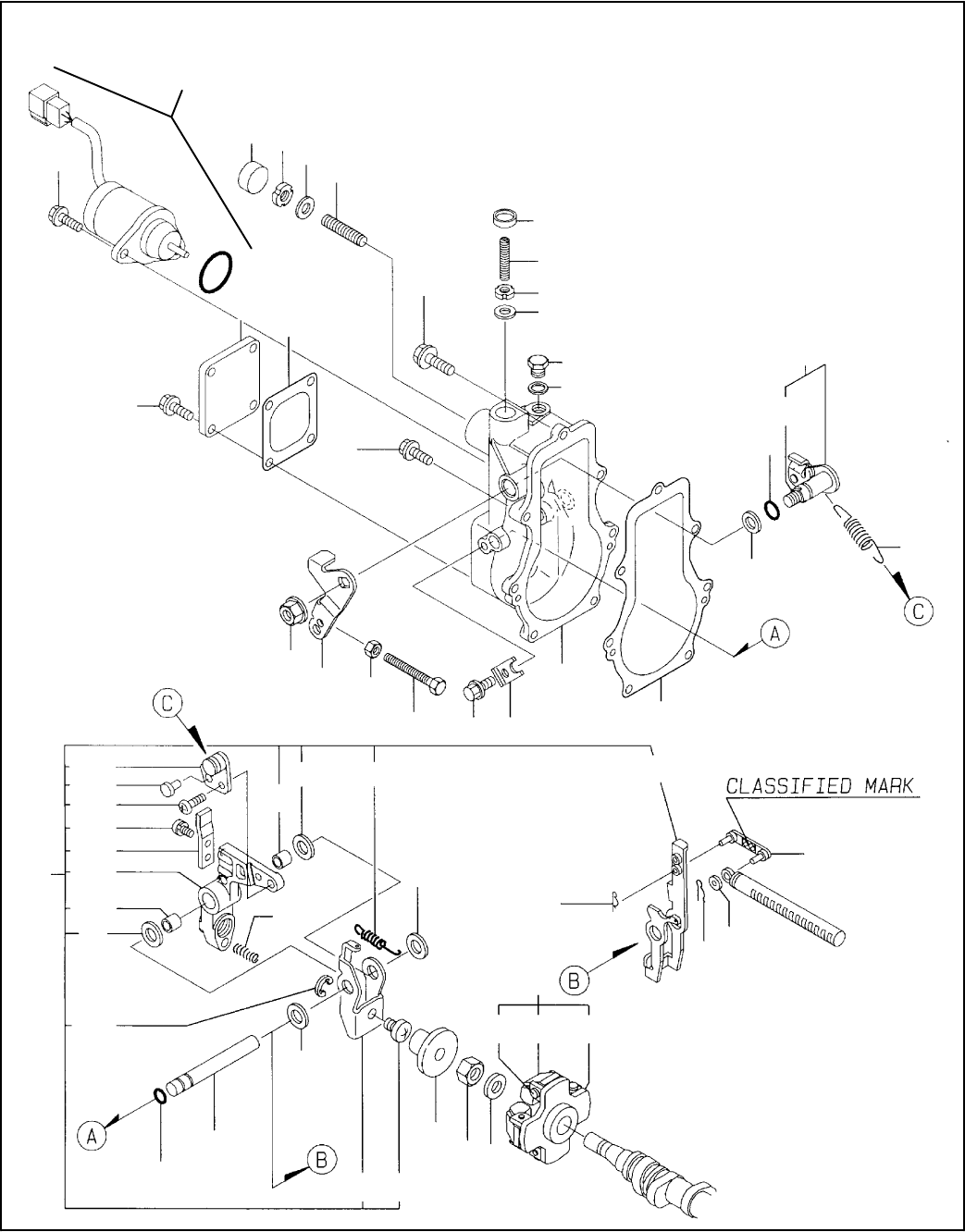 C

A

C

CLASSIFIED MARK

B

A

B