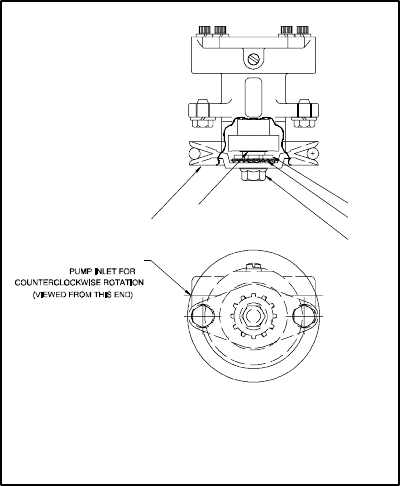 PUMP INLET FOR
COUNTERCLOCKWISE ROTATION
(VIEWED FROM THIS END)