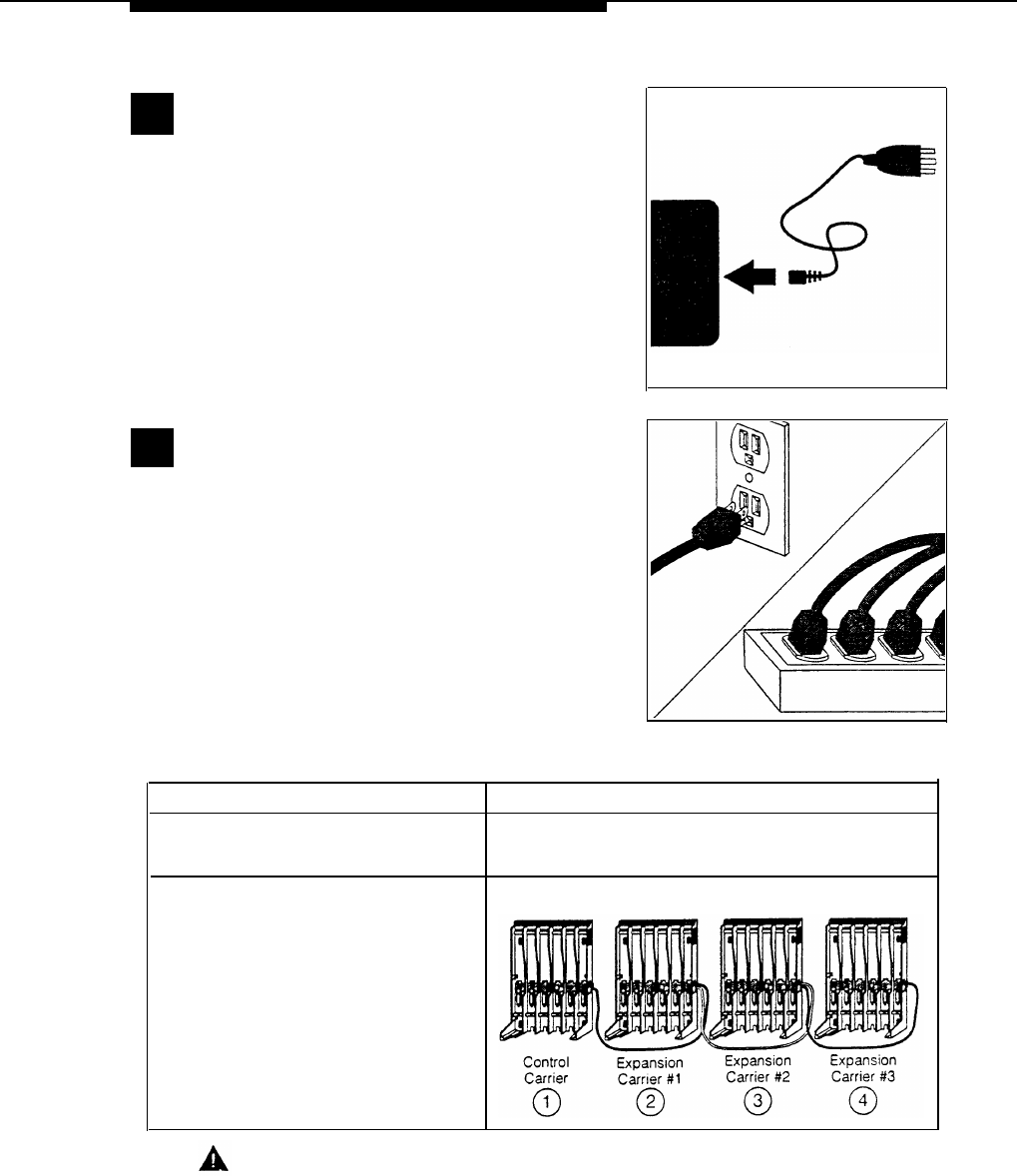 Control Carrier
①

Expansion Carrier #1
②

Expansion Carrier #2
③

Expansion Carrier #3
④