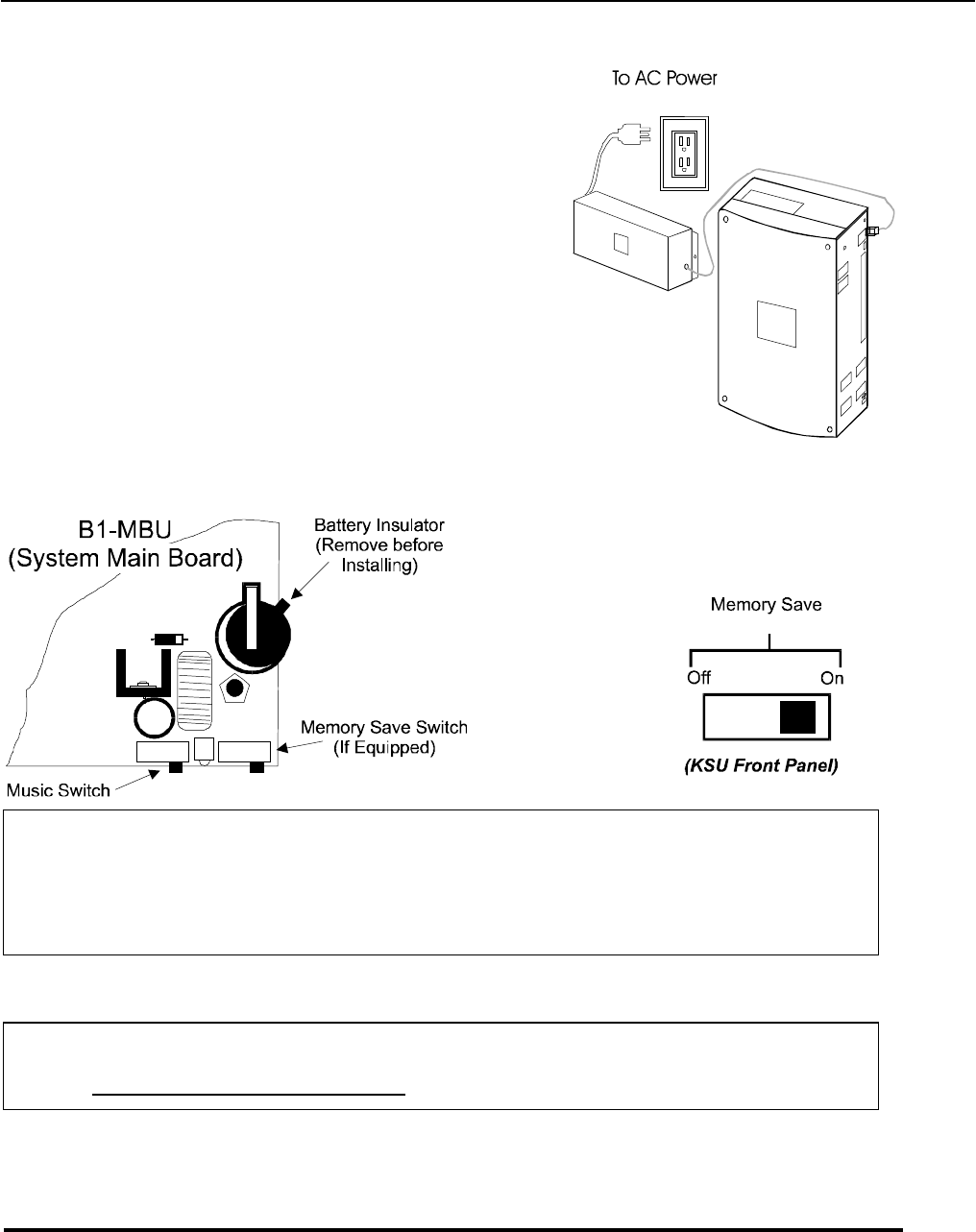 To AC Power

B1-MBU
(System Main Board)

Battery Insulator
(Remove before Installing)

Memory Save Switch
(If Equipped)

Music Switch

Memory Save

Off

On

(KSU Front Panel)