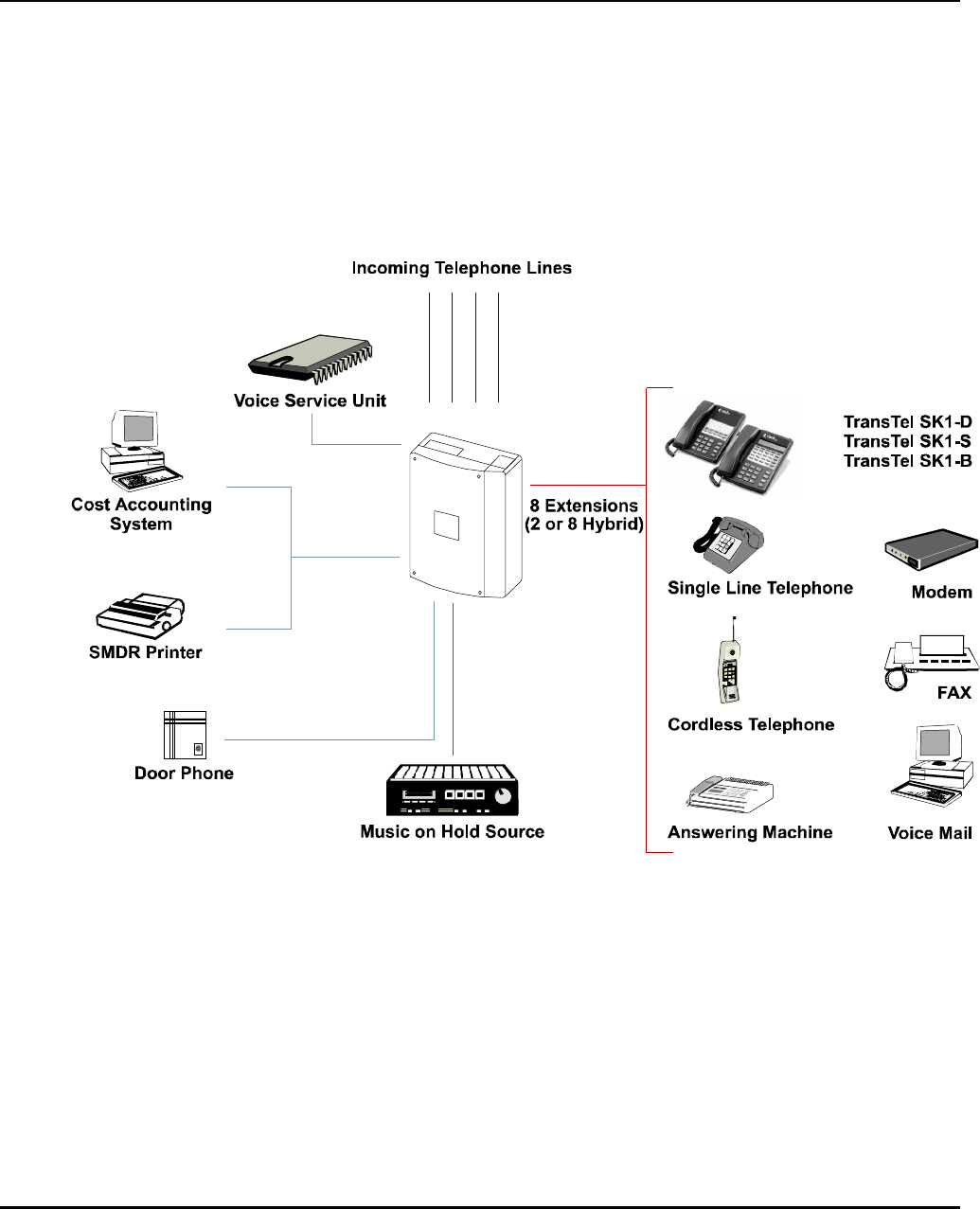 Incoming Telephone Lines

Voice Service Unit

Cost Accounting System

SMDR Printer

Door Phone

Music on Hold Source

8 Extensions (2 or 8 Hybrid)

TransTel SK1-D
TransTel SK1-S
TransTel SK1-B

Single Line Telephone

Modem

Cordless Telephone

FAX

Answering Machine

Voice Mail