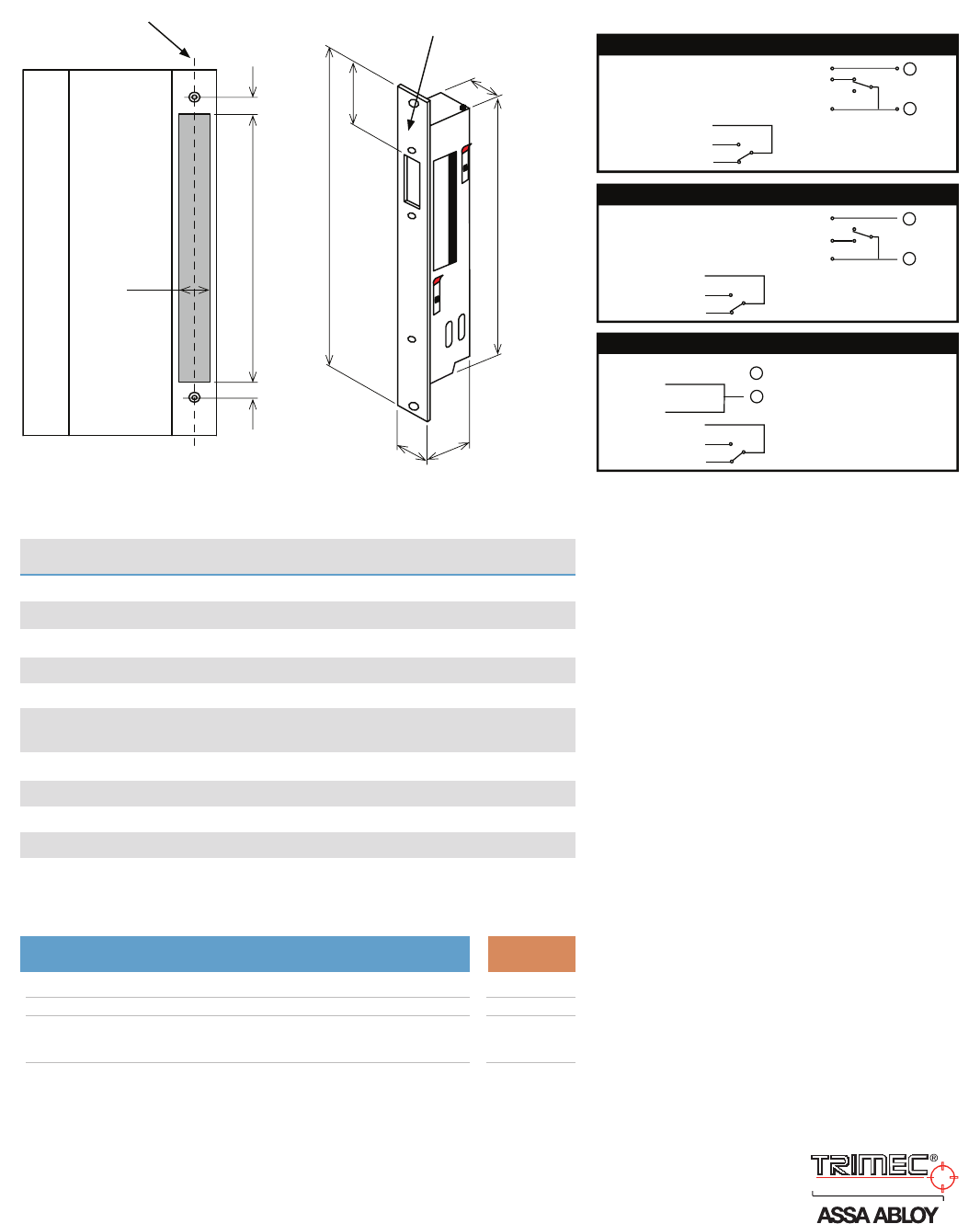 TRIMEC®

ASSA ABLOY