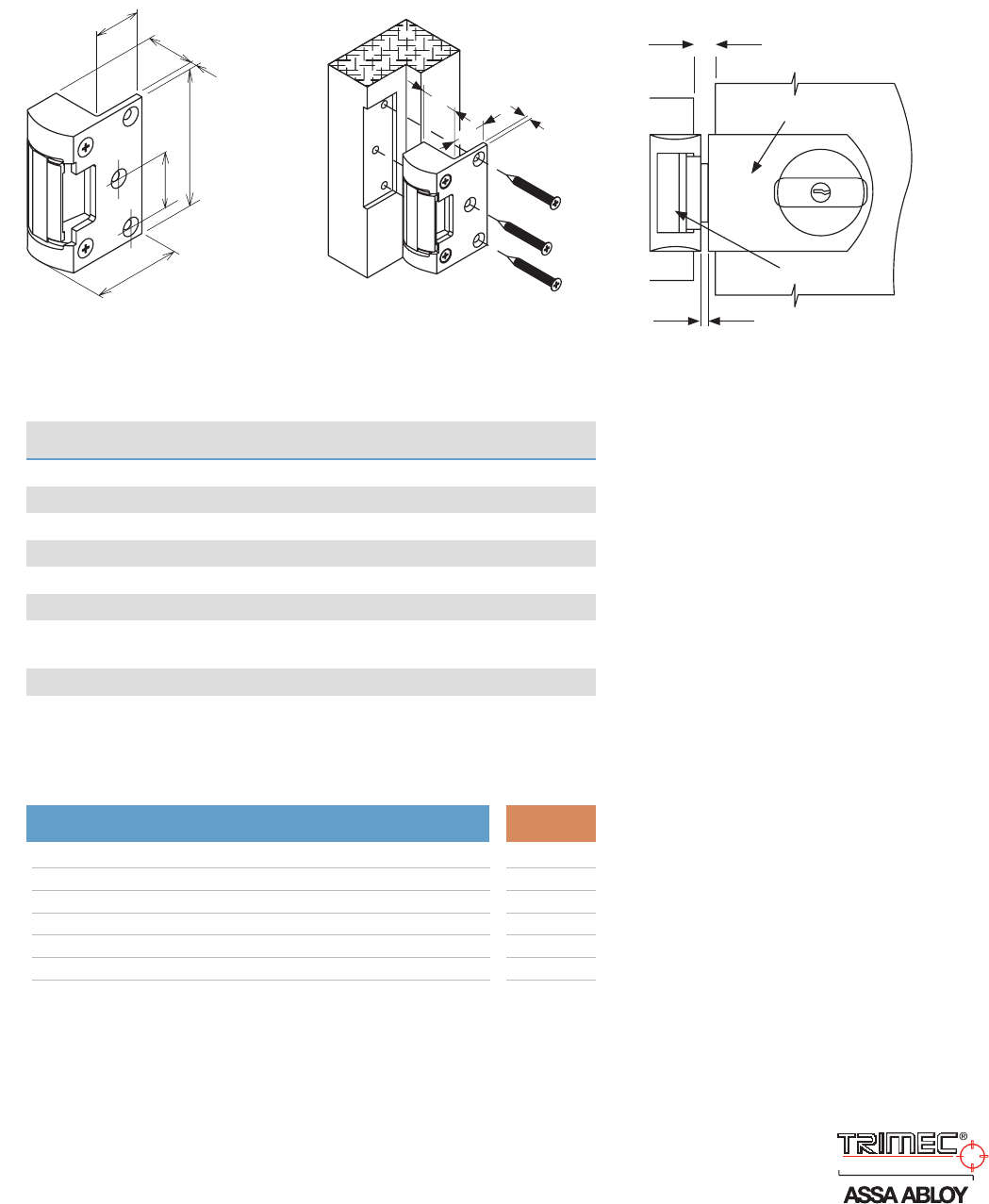 TRIMEC®

ASSA ABLOY