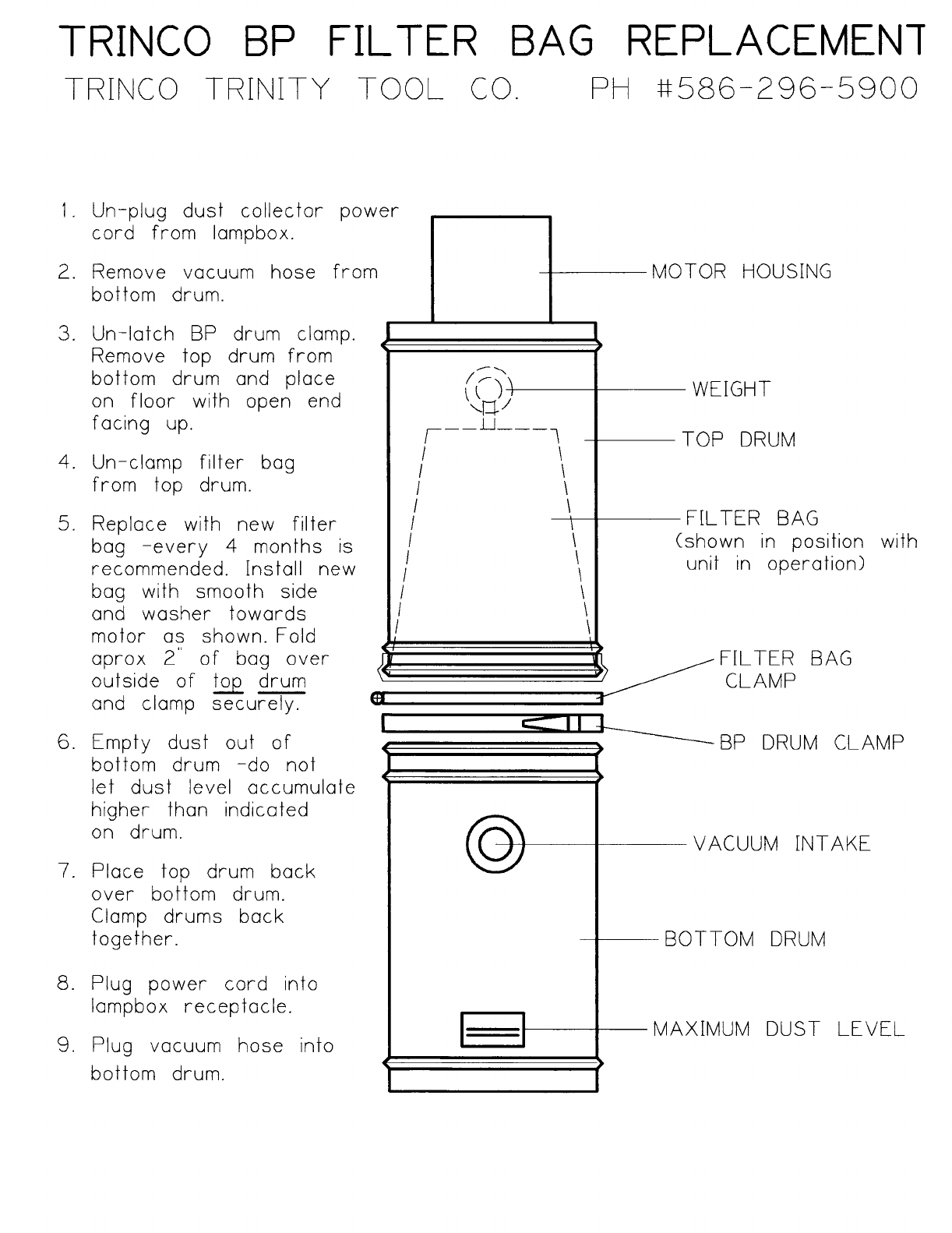 TRINCO BP FILTER BAG REPLACEMENT
TRINCO TRINITY TOOL CO. PH #586-296-5900

1. Un-plug dust collector power cord from lampbox.

2. Remove vacuum hose from bottom drum.

3. Un-latch BP drum clamp. Remove top drum from bottom drum and place on floor with open end facing up.

4. Un-clamp filter bag from top drum.

5. Replace with new filter bag -every 4 months is recommended. Install new bag with smooth side and washer towards motor as shown. Fold aprox 2" of bag over outside of top drum and clamp securely.

6. Empty dust out of bottom drum -do not let dust level accumulate higher than indicated on drum.

7. Place top drum back over bottom drum. Clamp drums back together.

8. Plug power cord into lampbox receptacle.

9. Plug vacuum hose into bottom drum.

MOTOR HOUSING
WEIGHT
TOP DRUM
FILTER BAG
(shown in position with unit in operation)
FILTER BAG CLAMP
BP DRUM CLAMP
VACUUM INTAKE
BOTTOM DRUM
MAXIMUM DUST LEVEL