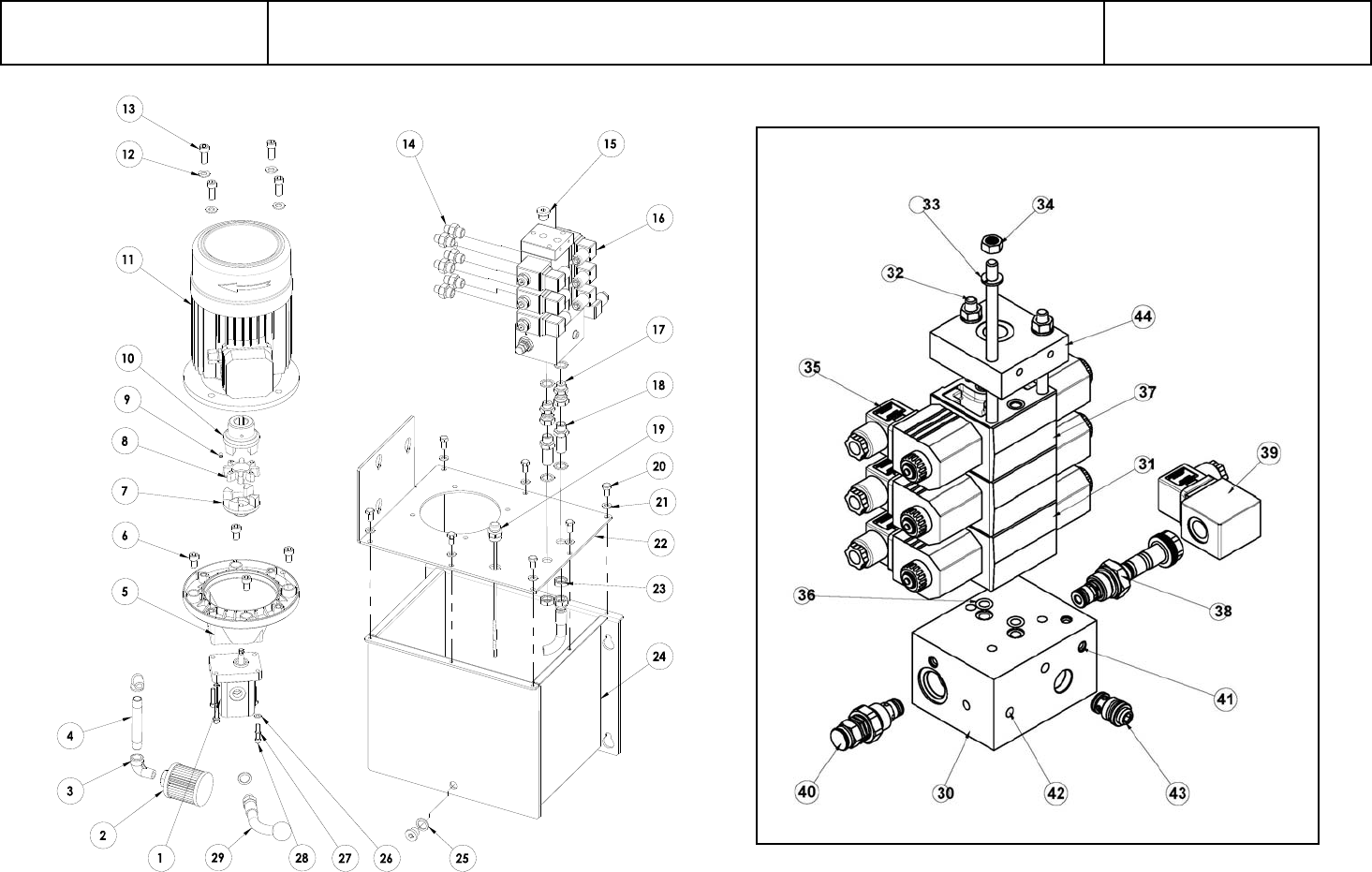 13
12
11
10
9
8
7
6
5
4
3
2
1
29
28
27
26
25
14
15
16
17
18
19
20
21
22
23
24
33
34
32
44
35
37
31
39
36
38
41
40
30
42
43