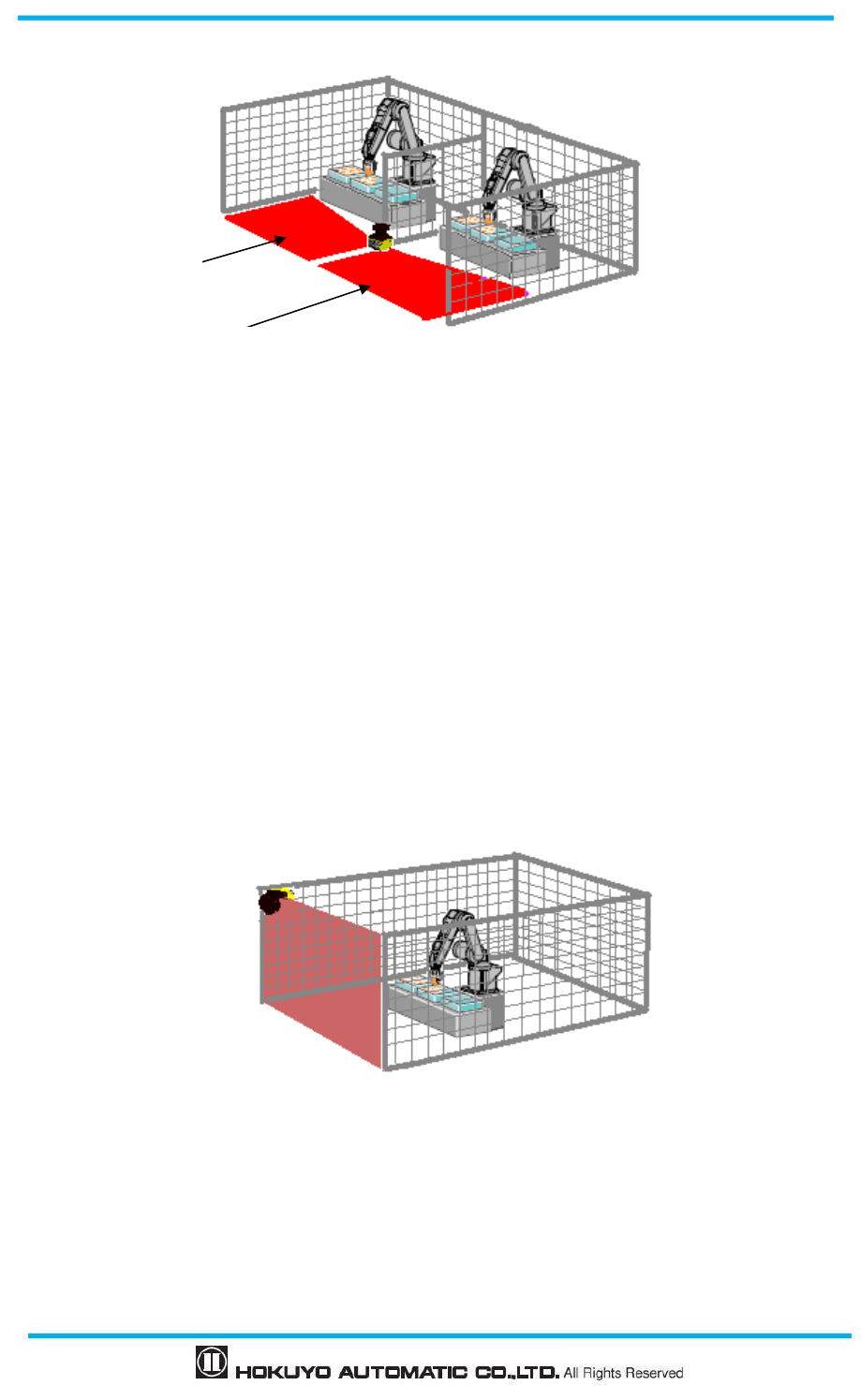 HOKUYO AUTOMATIC CO.,LTD. All Rights Reserved