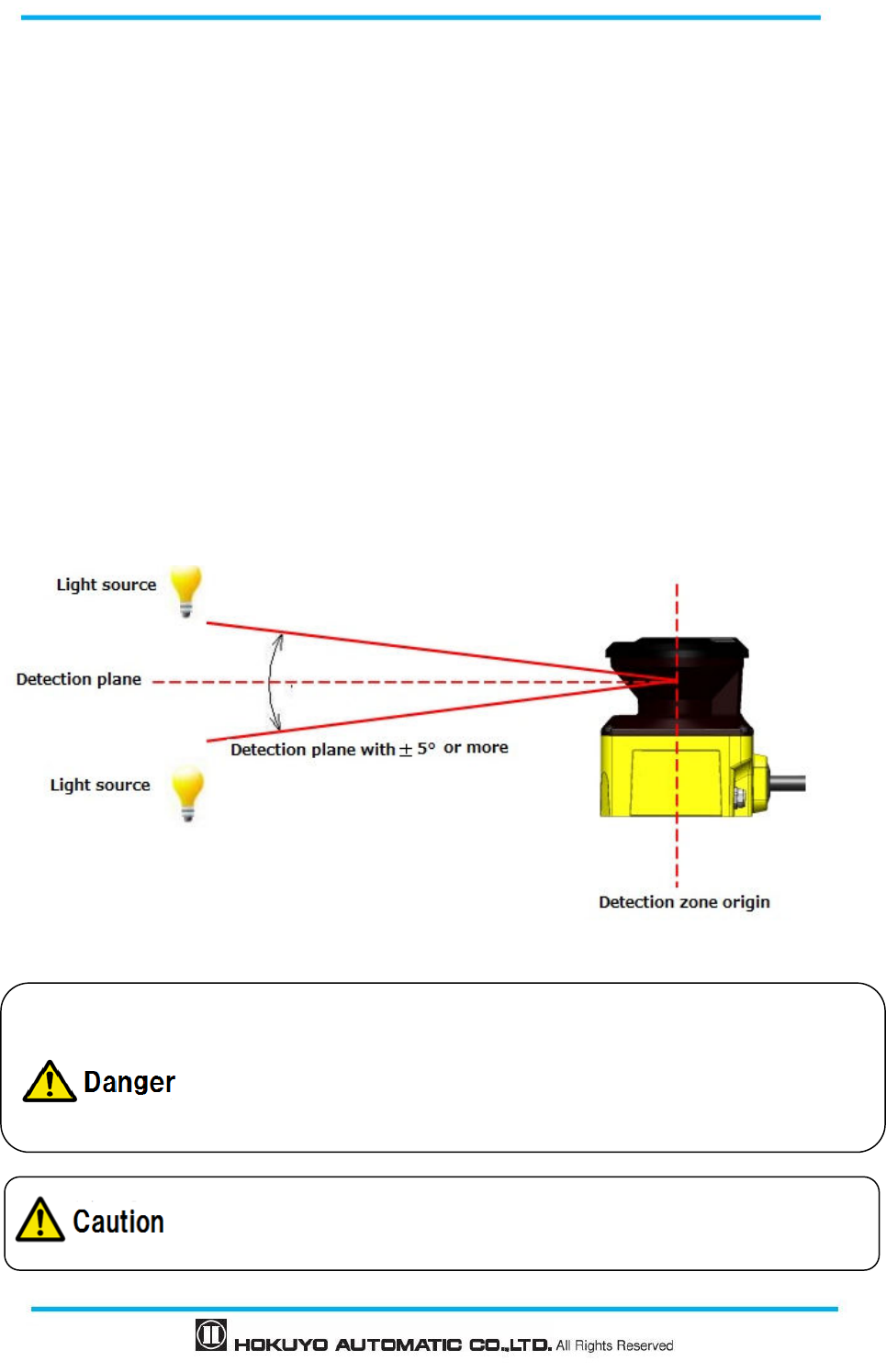 Light source

Detection plane

Detection plane with $\pm 5°$ or more

Light source

Detection zone origin

Danger

Caution

HOKUYO AUTOMATIC CO.,LTD. All Rights Reserved