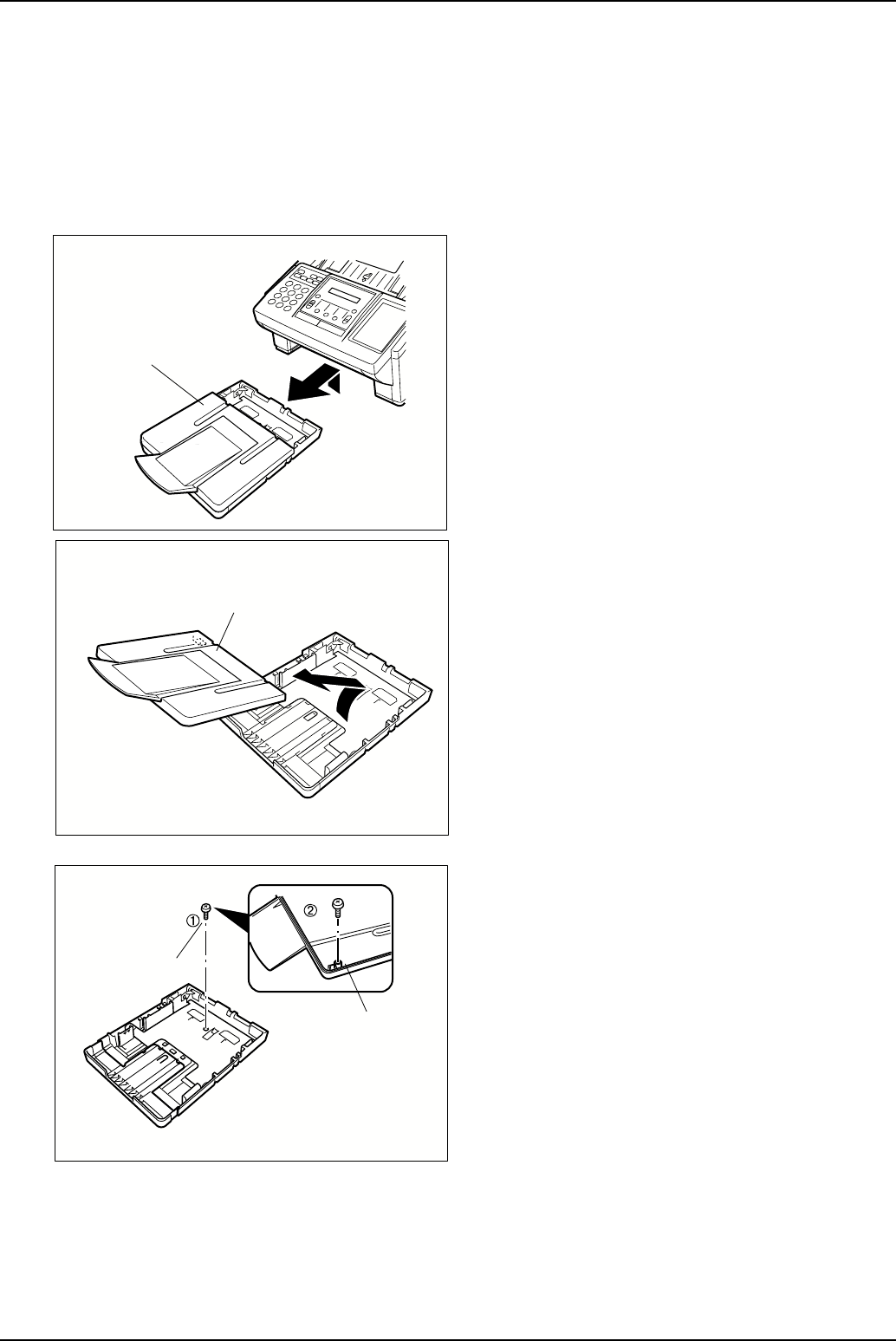 ①

②