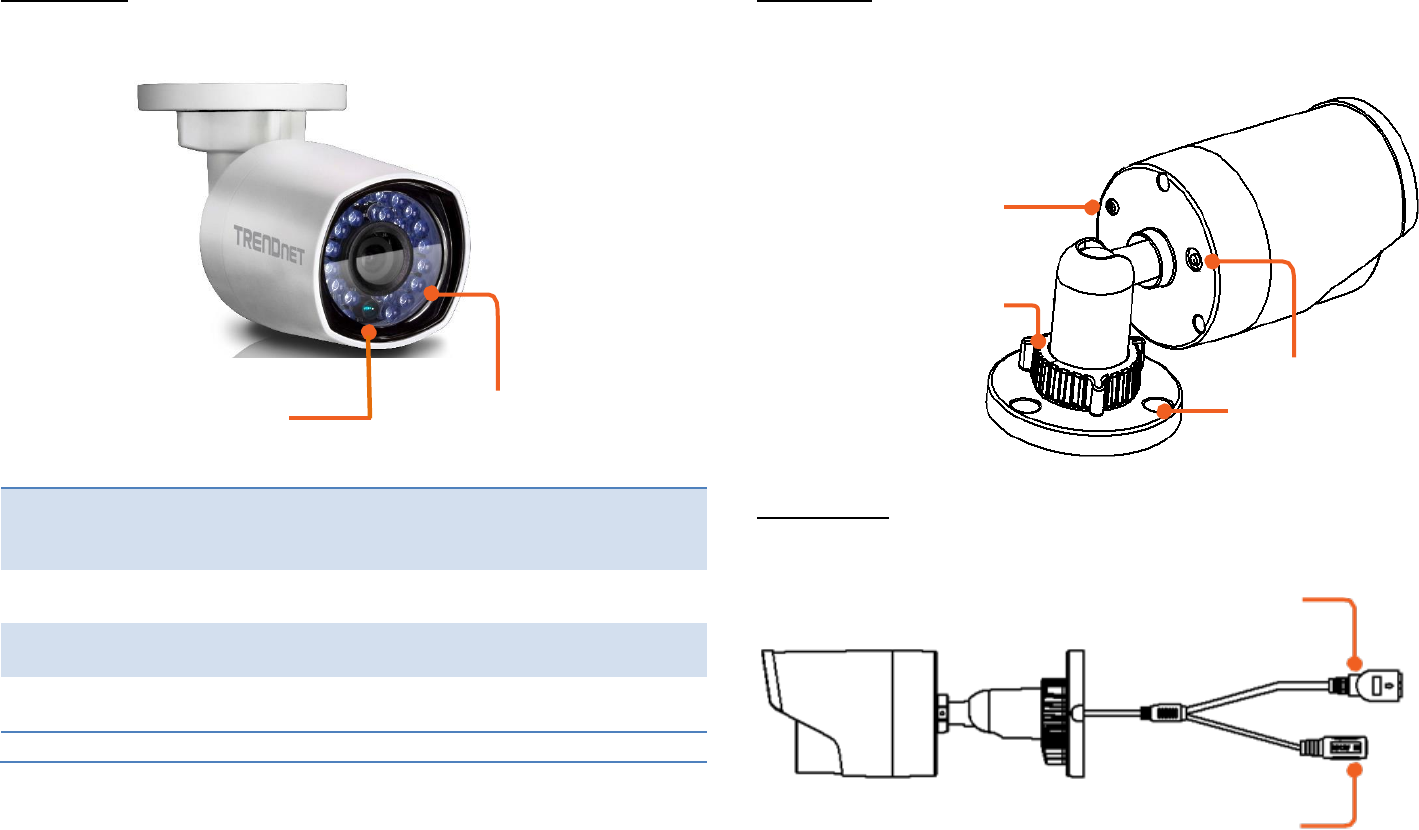 TRENDNET