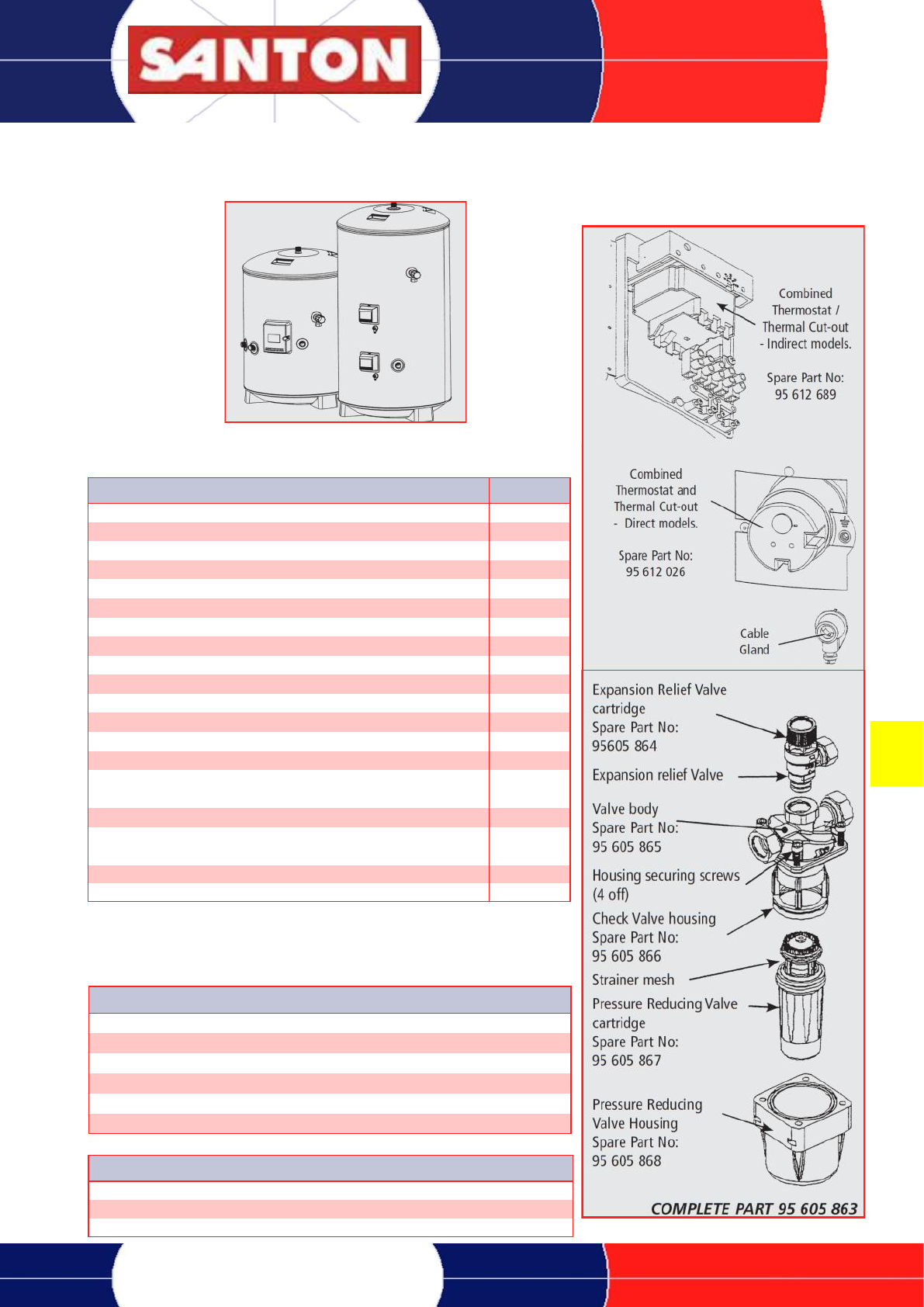 SANTON

Combined Thermostat / Thermal Cut-out - Indirect models.

Spare Part No: 95 612 689

Combined Thermostat and Thermal Cut-out - Direct models.

Spare Part No: 95 612 026

Cable Gland

Expansion Relief Valve cartridge
Spare Part No: 95605 864

Expansion relief Valve

Valve body
Spare Part No: 95 605 865

Housing securing screws (4 off)

Check Valve housing
Spare Part No: 95 605 866

Strainer mesh

Pressure Reducing Valve cartridge
Spare Part No: 95 605 867

Pressure Reducing Valve Housing
Spare Part No: 95 605 868

COMPLETE PART 95 605 863