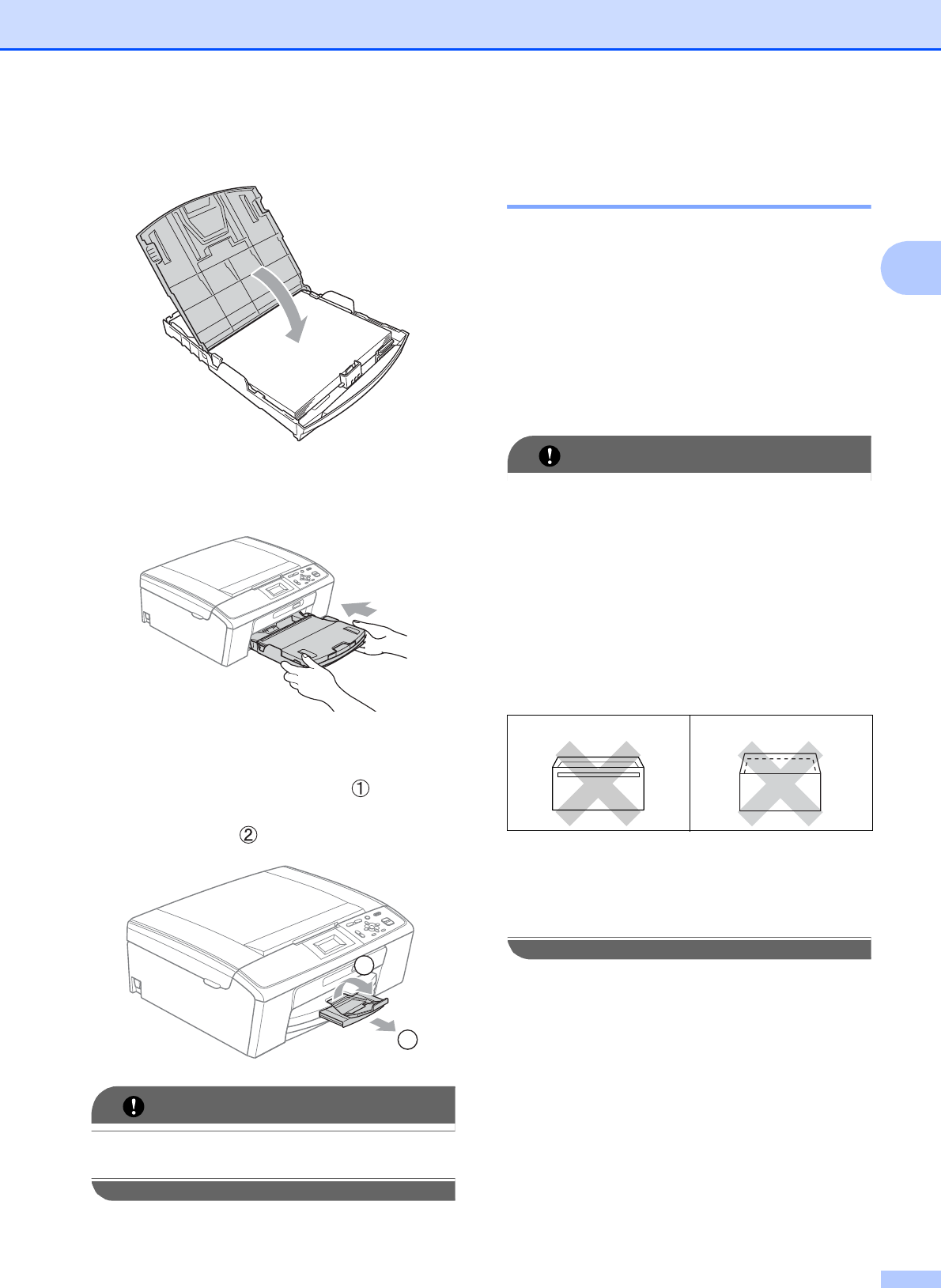 ①

②