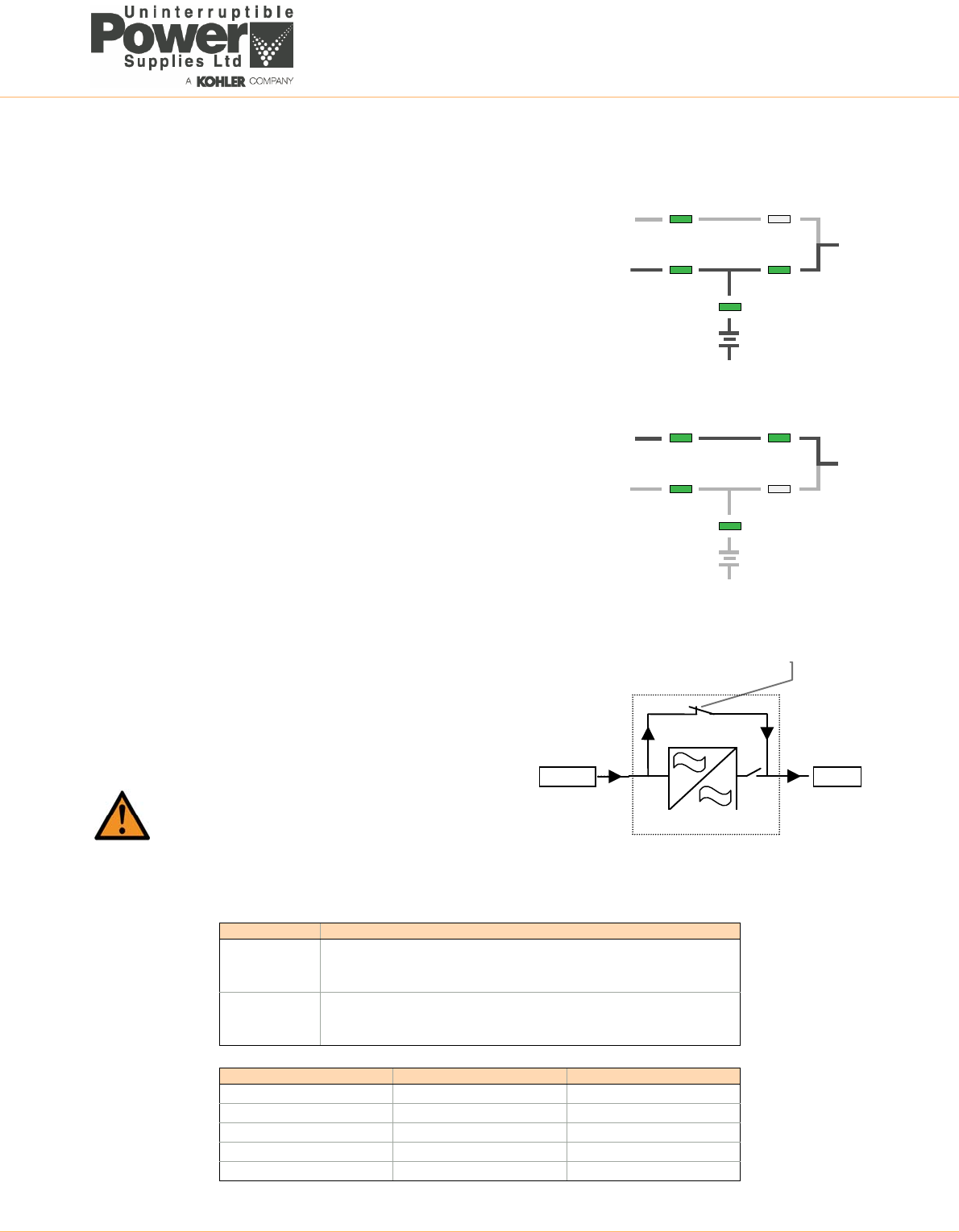 Uninterruptible Power Supplies Ltd
A KOHLER COMPANY