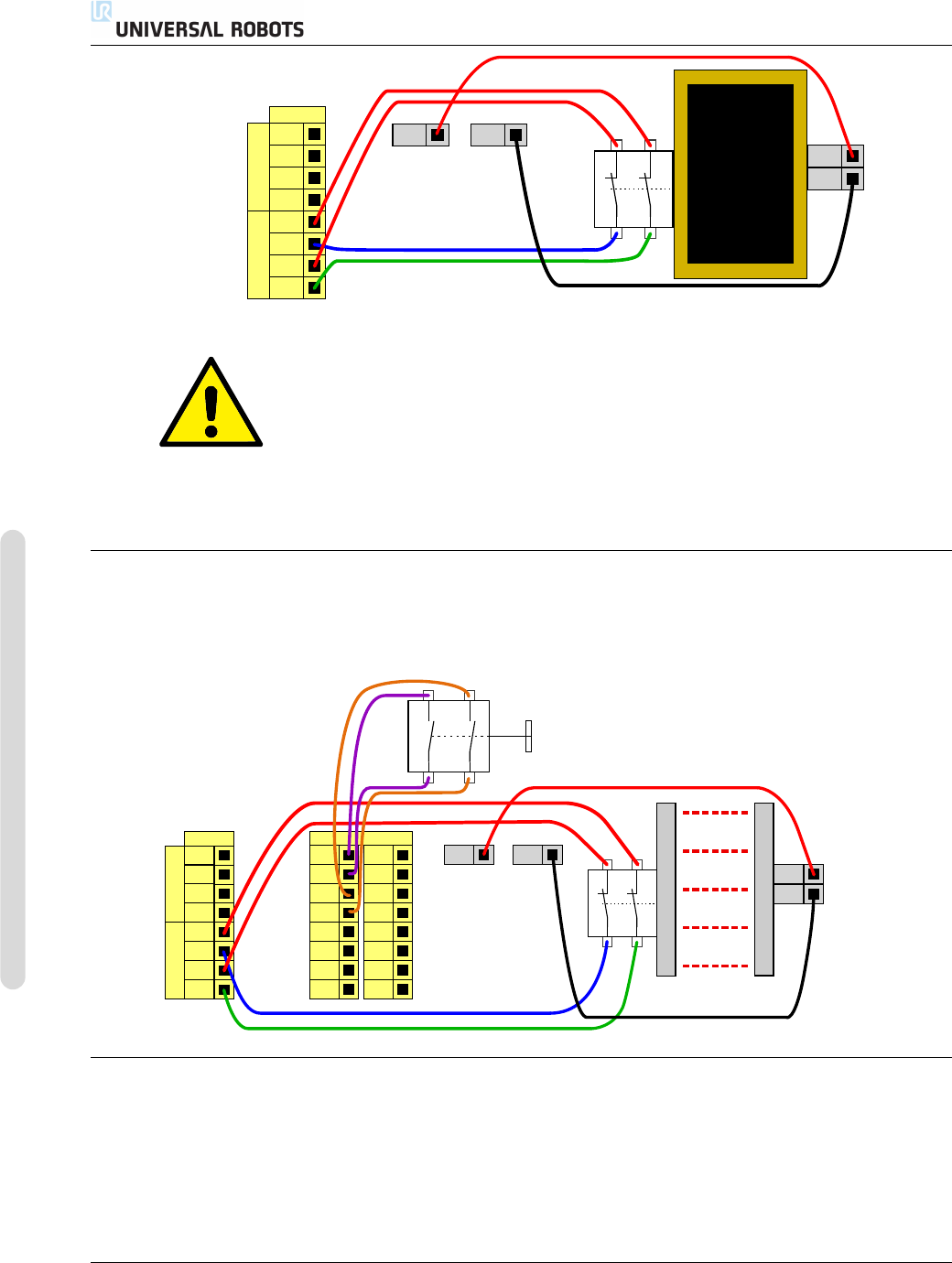 UNIVERSAL ROBOTS