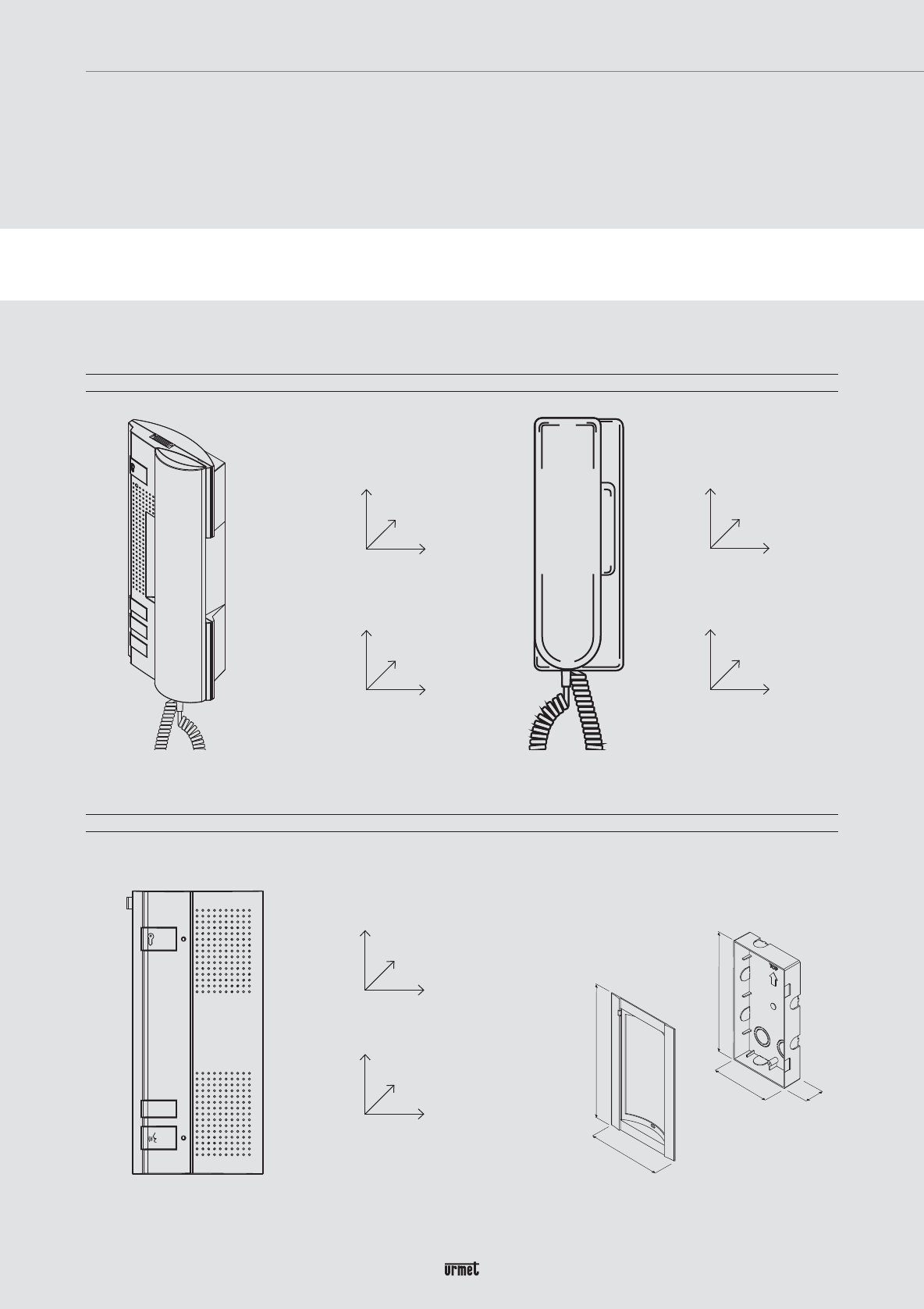 urmet