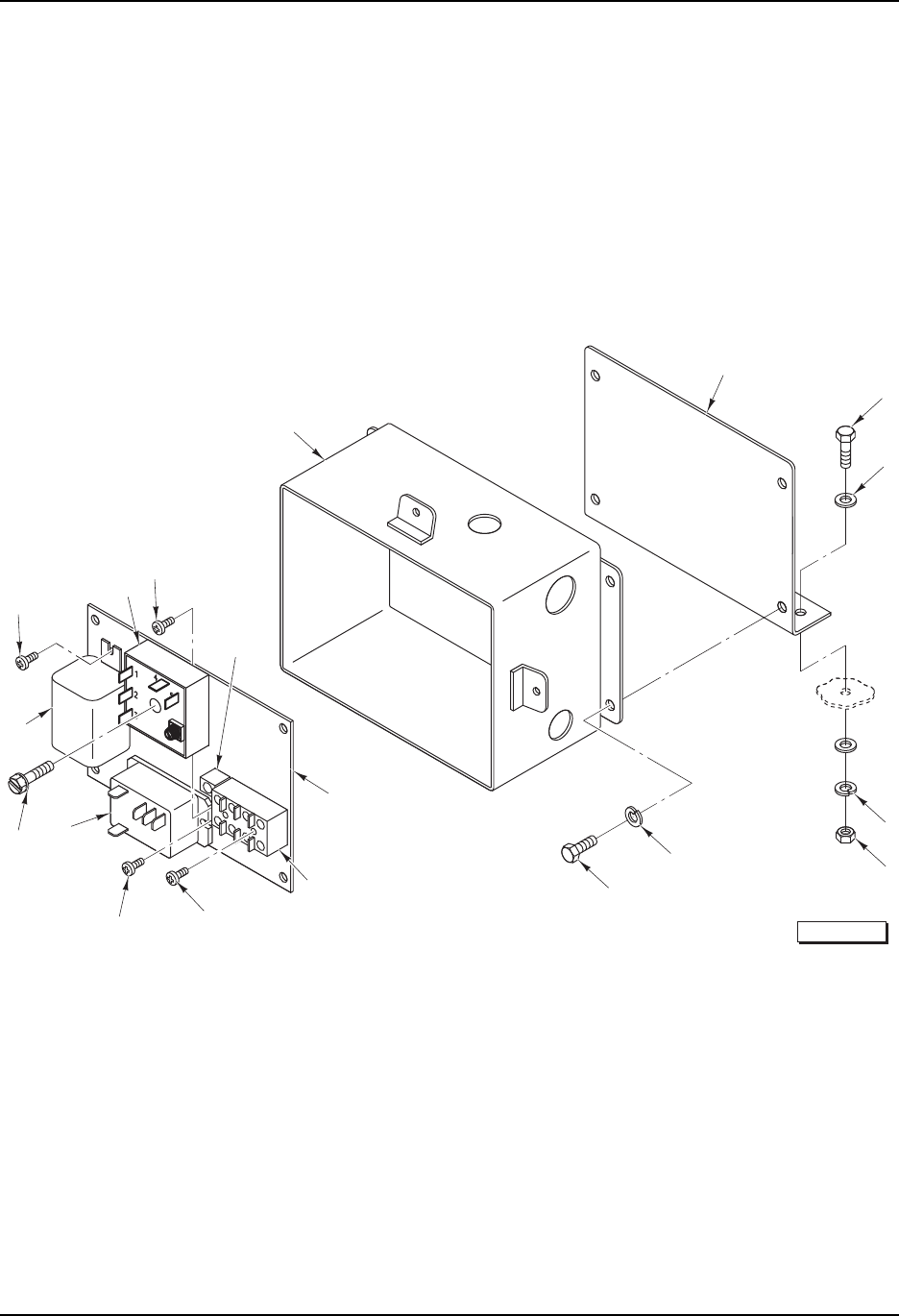 1

2