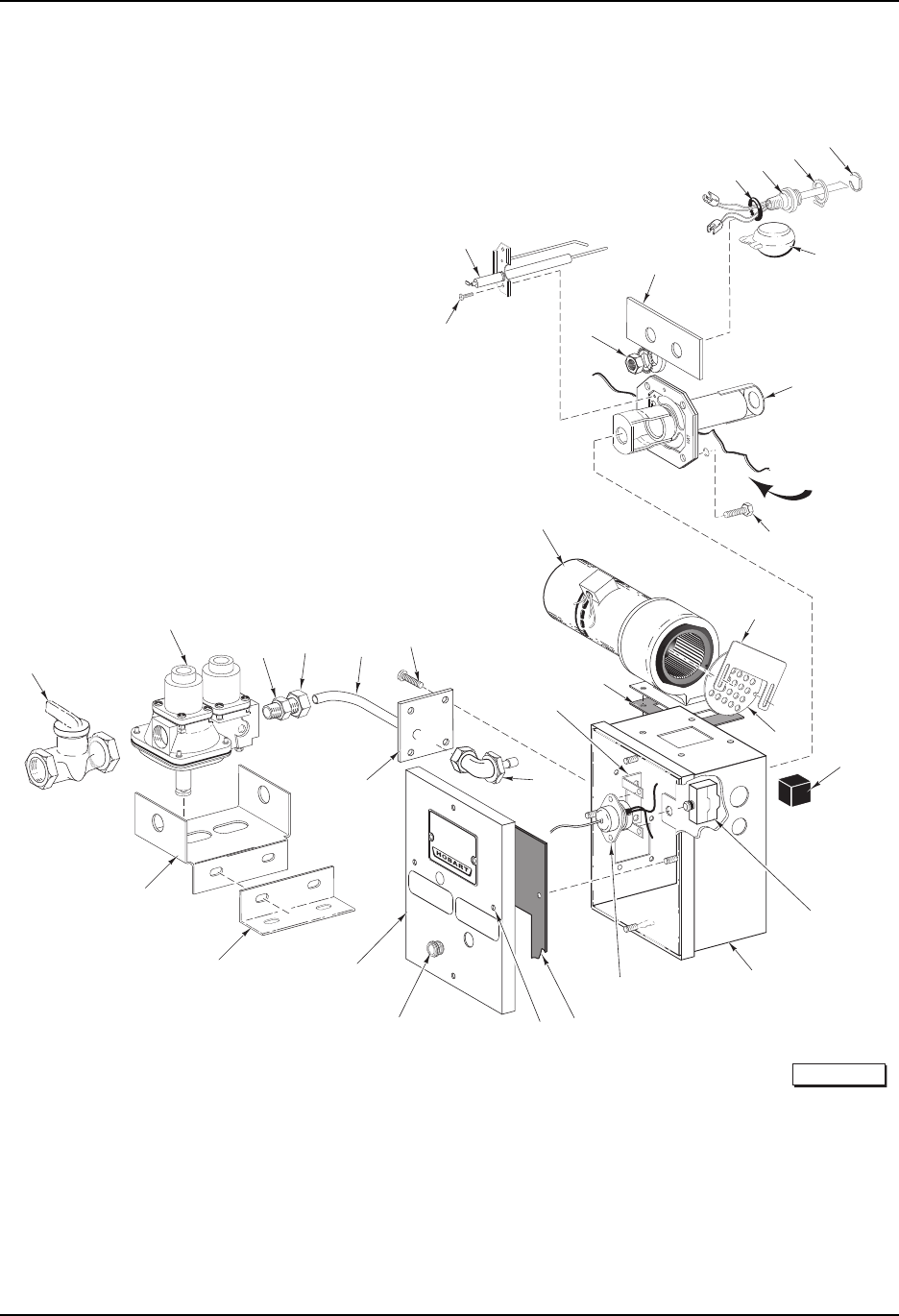 HOBART