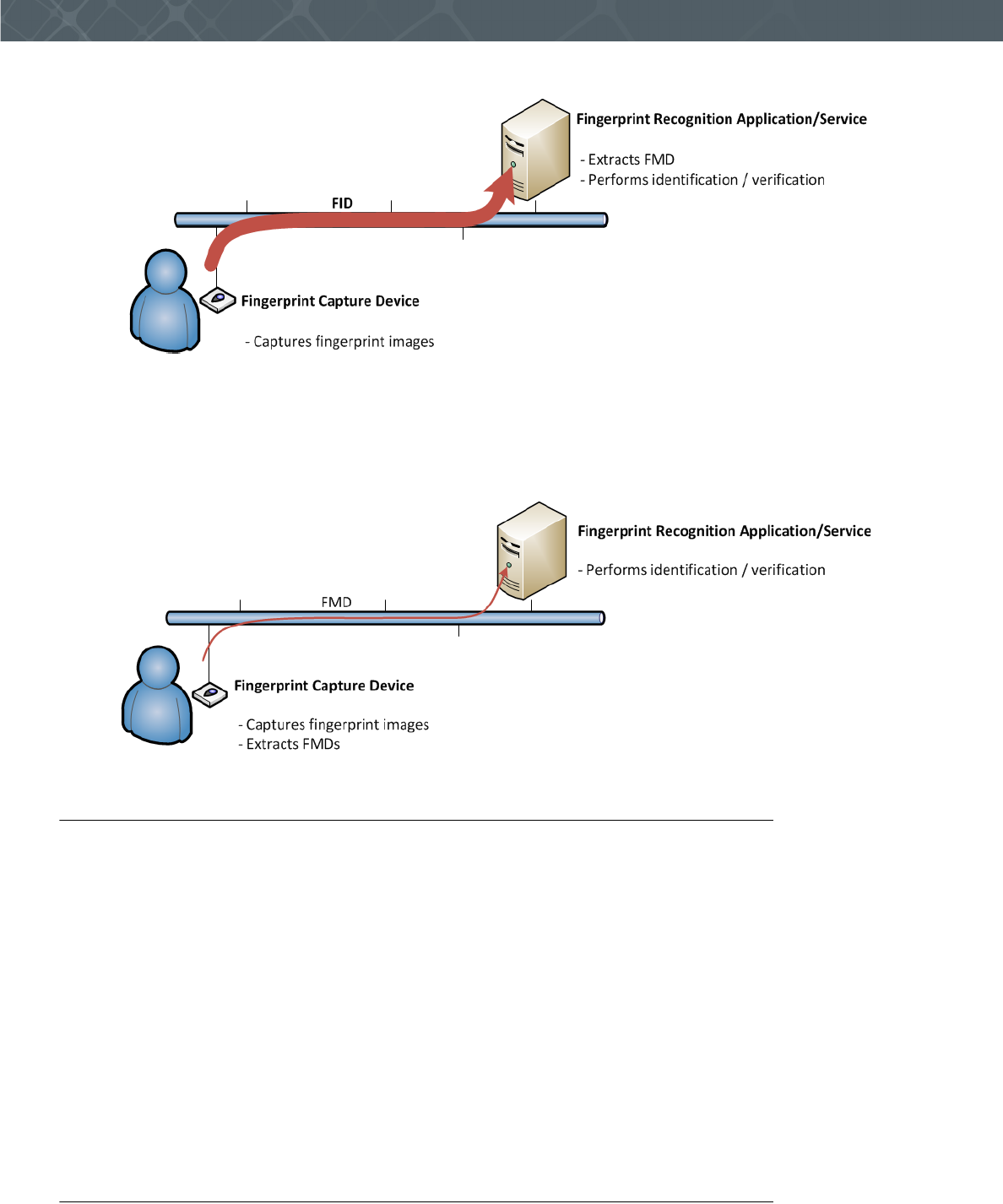 Fingerprint Recognition Application/Service

- Extracts FMD
- Performs identification / verification

FID

Fingerprint Capture Device

- Captures fingerprint images

Fingerprint Recognition Application/Service

- Performs identification / verification

FMD

Fingerprint Capture Device

- Captures fingerprint images
- Extracts FMDs