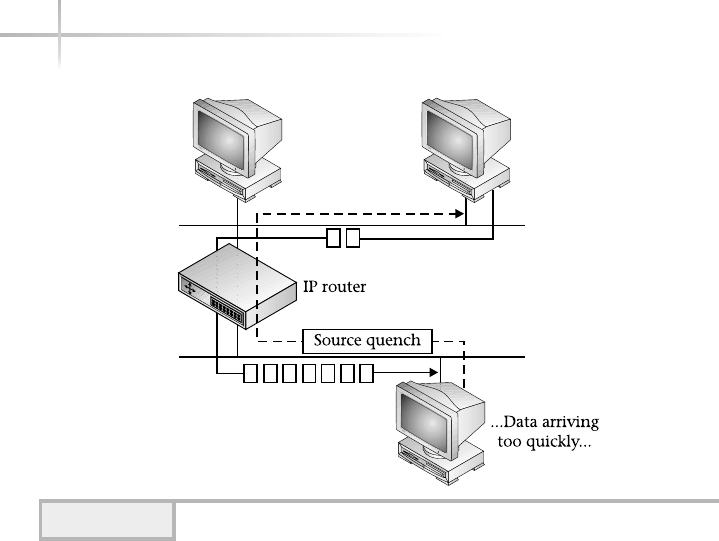 IP router

Source quench

...Data arriving too quickly...