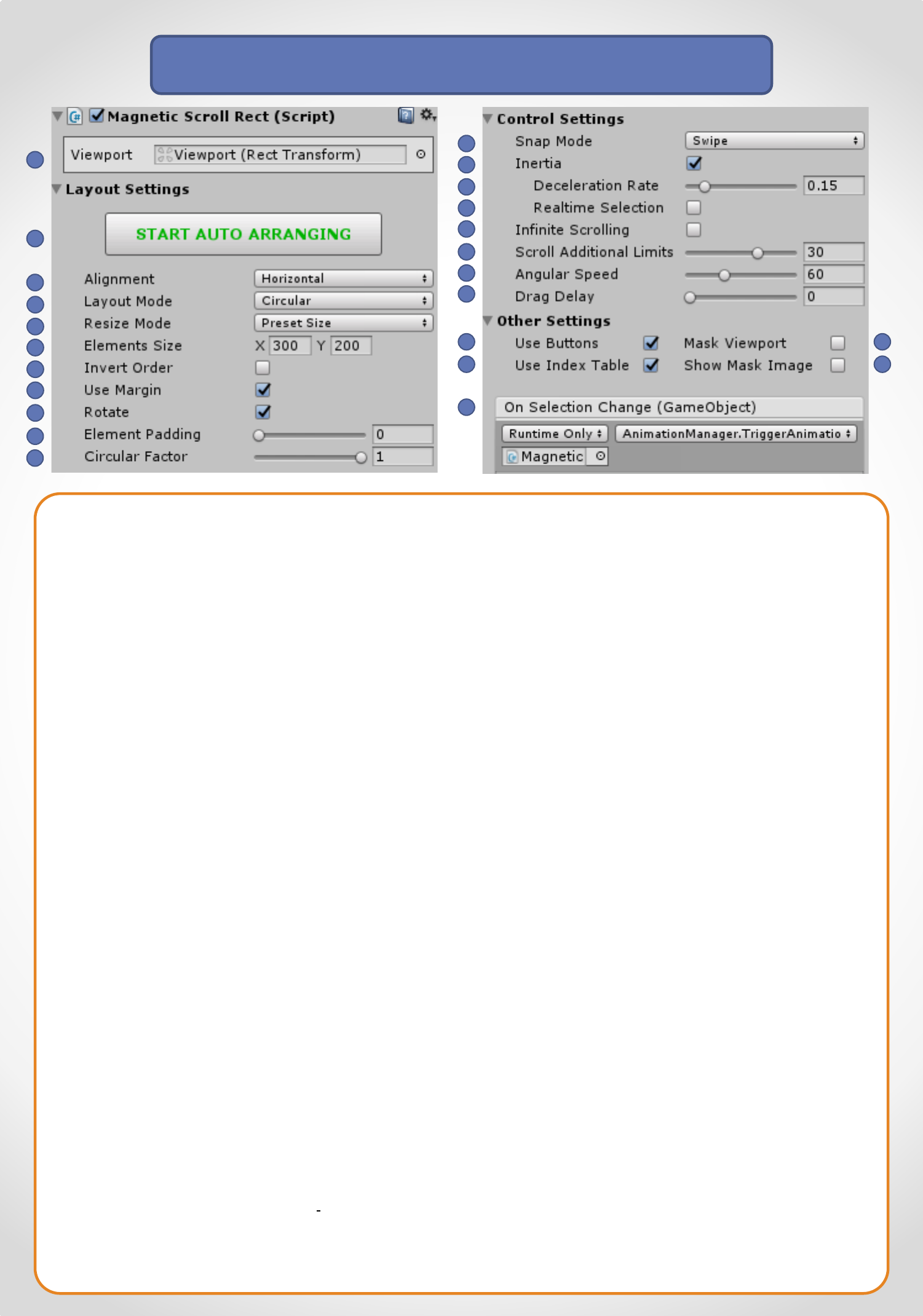 Magnetic Scroll Rect (Script)

Viewport Viewport (Rect Transform)

Layout Settings

START AUTO ARRANGING

Alignment Horizontal
Layout Mode Circular
Resize Mode Preset Size
Elements Size X 300 Y 200
Invert Order
Use Margin
Rotate
Element Padding 0
Circular Factor 1

Control Settings
Snap Mode Swipe
Inertia
Deceleration Rate 0.15
Realtime Selection
Infinite Scrolling
Scroll Additional Limits 30
Angular Speed 60
Drag Delay 0

Other Settings
Use Buttons Mask Viewport
Use Index Table Show Mask Image

On Selection Change (GameObject)
Runtime Only AnimationManager.TriggerAnimatio
Magnetic

-