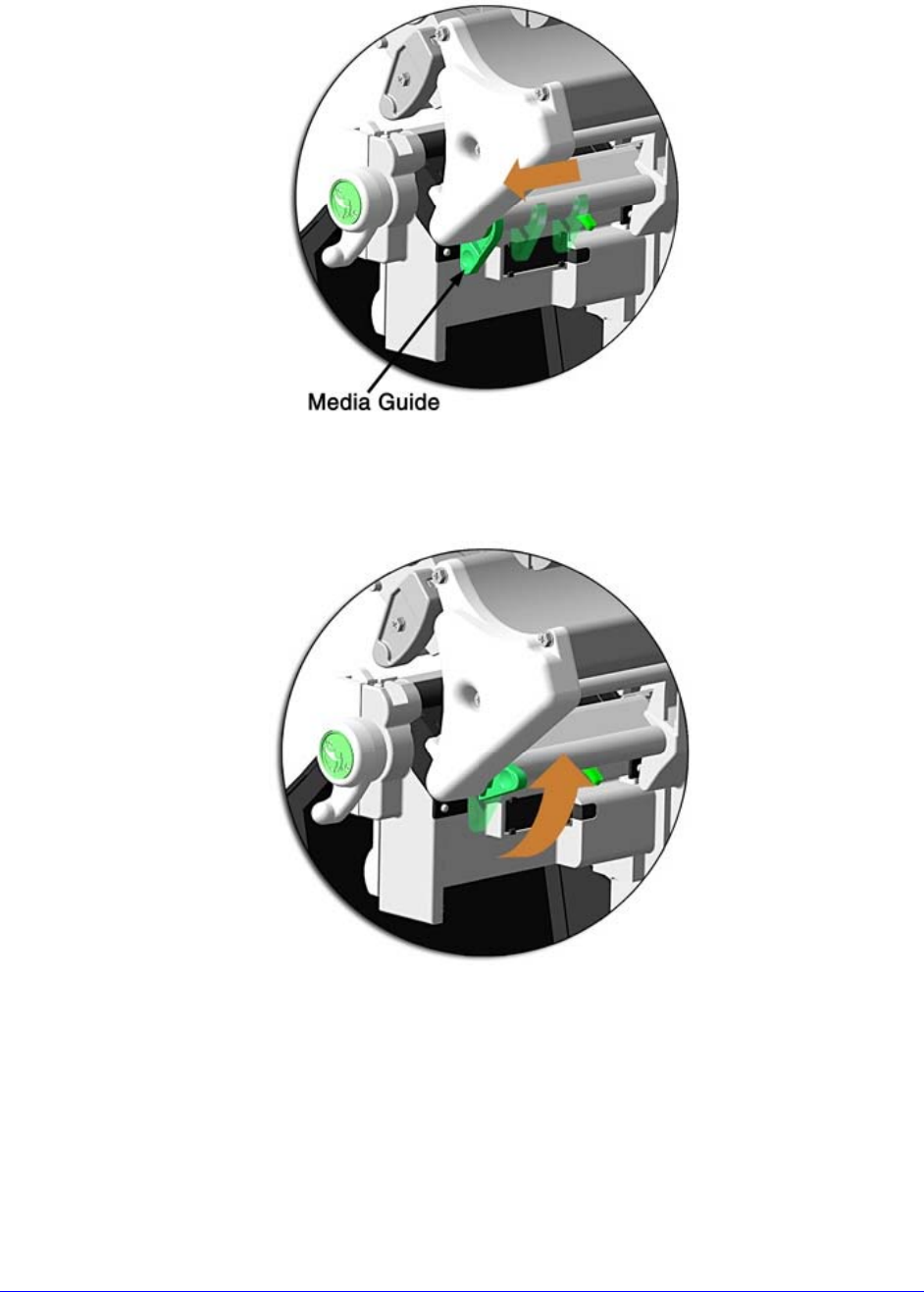 Media Guide