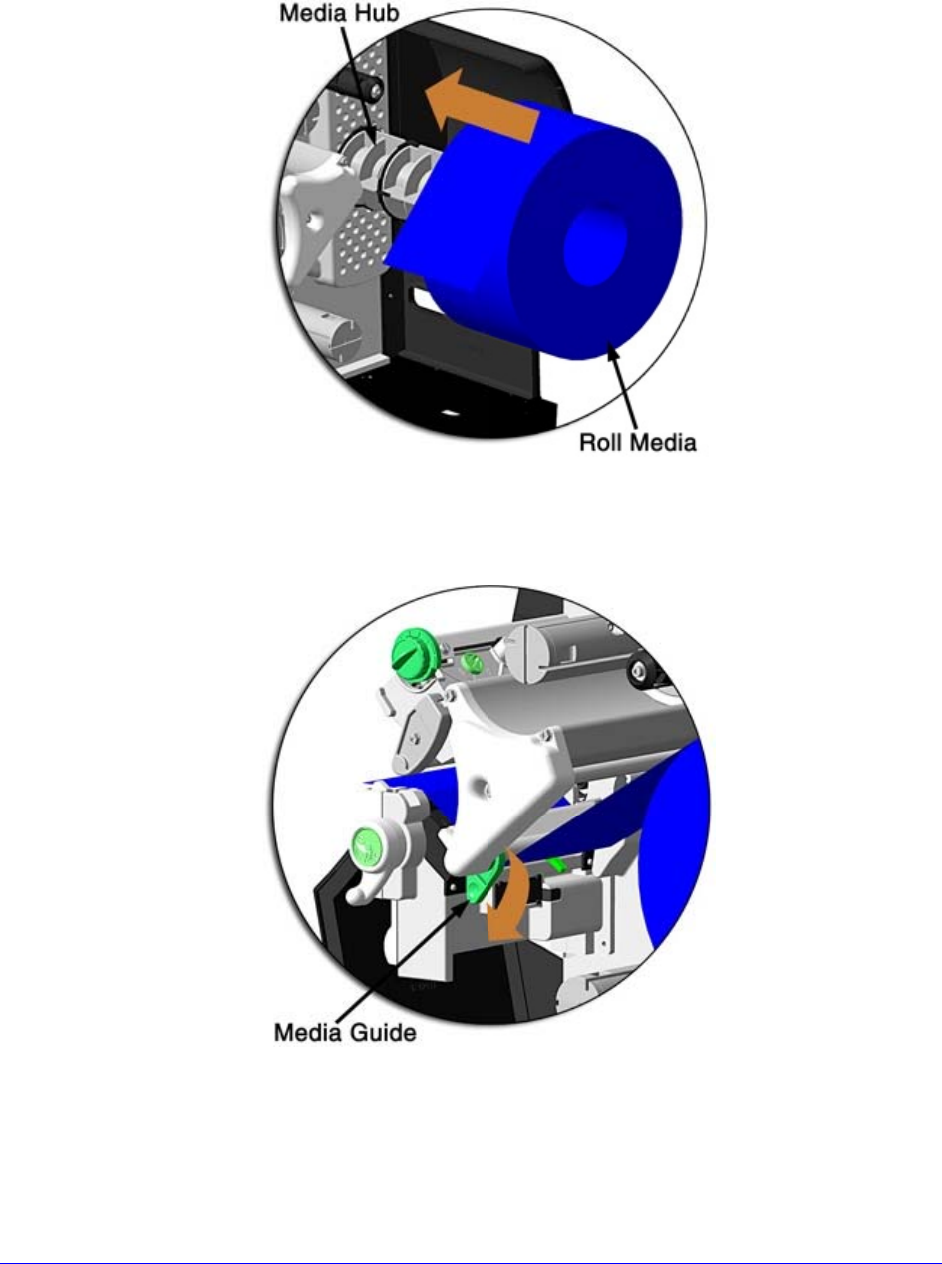 Media Hub

Roll Media

Media Guide