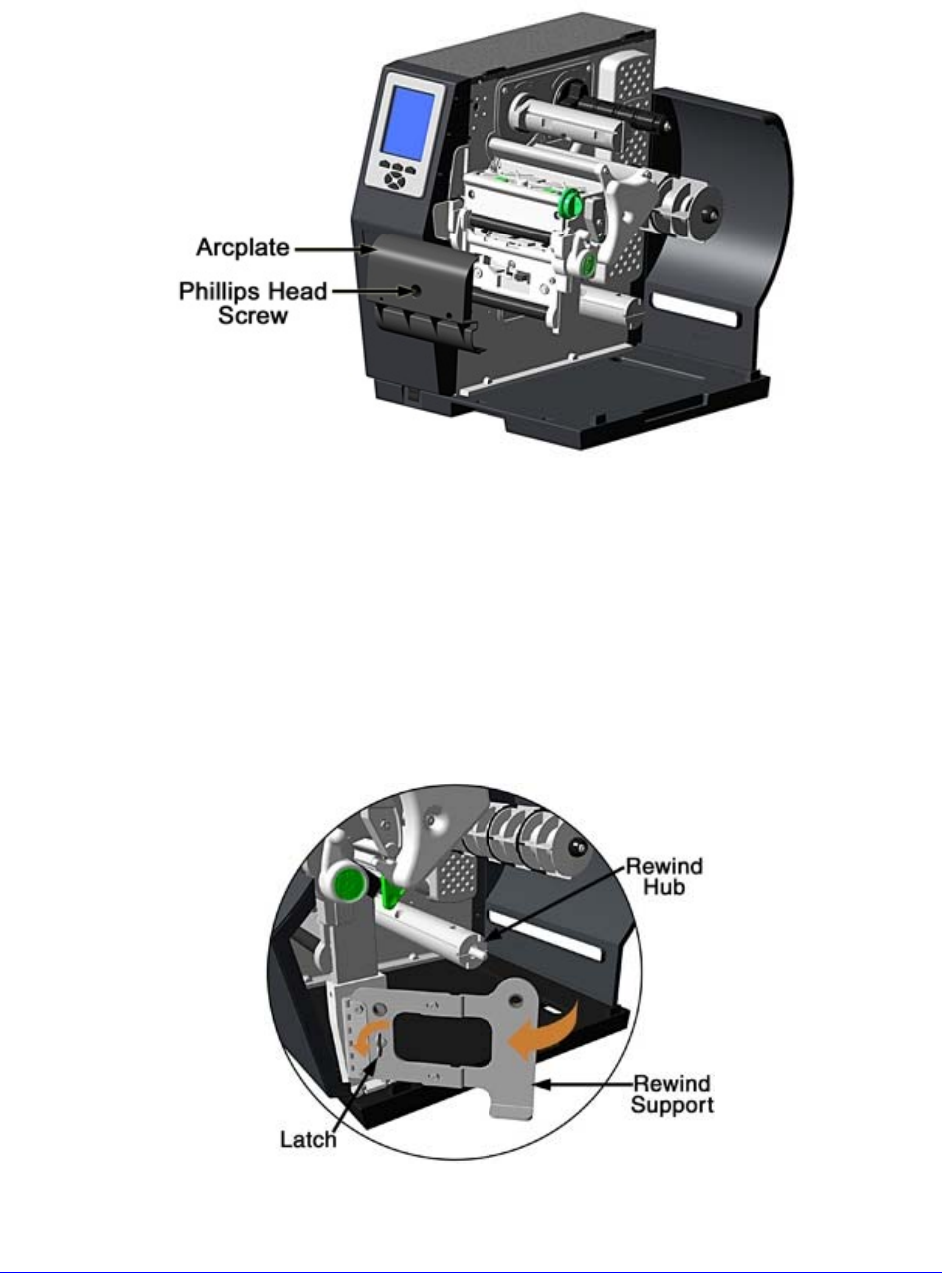 Arcplate
Phillips Head Screw

Rewind Hub
Rewind Support
Latch