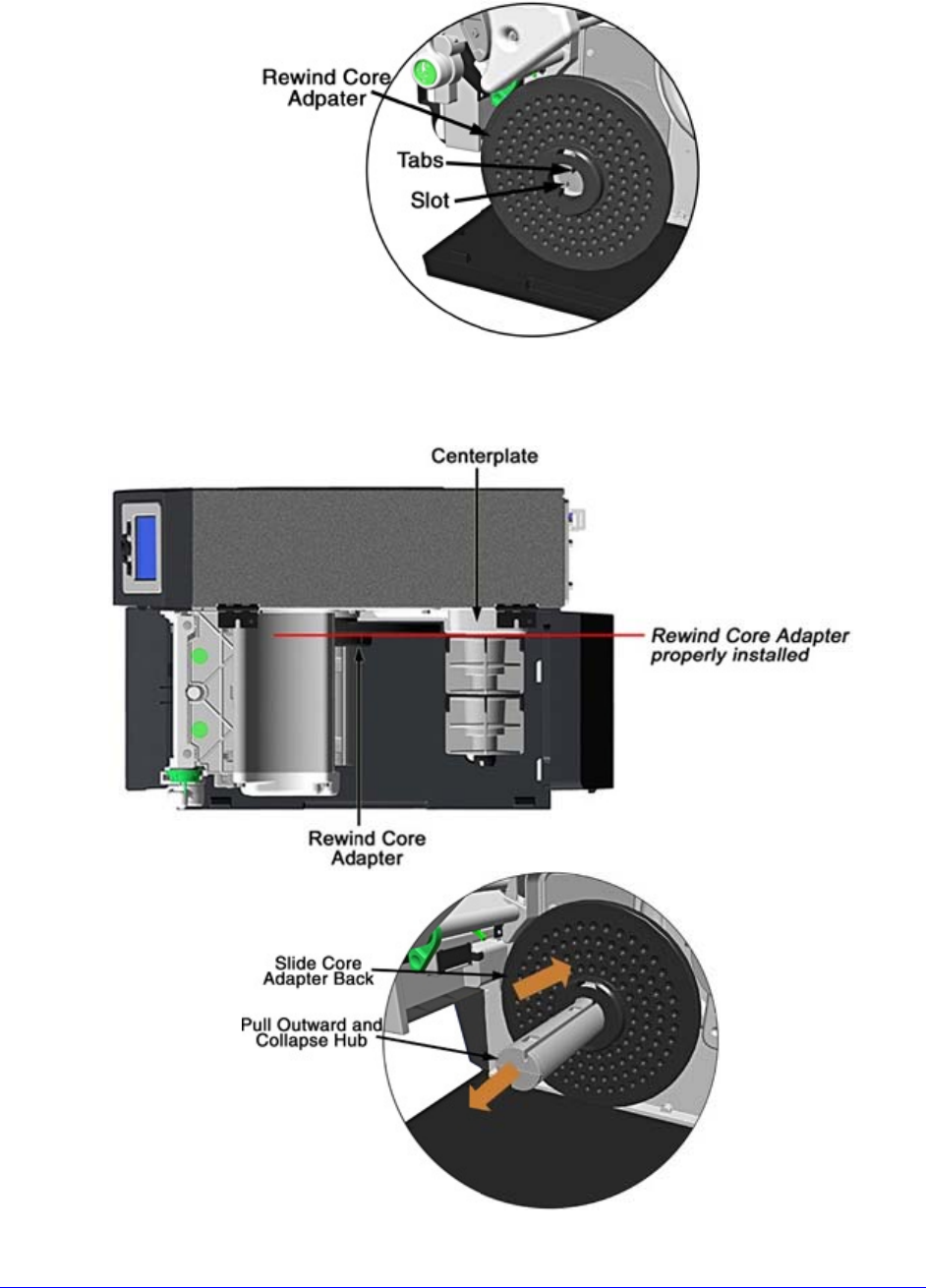 Rewind Core Adpater

Tabs

Slot

Centerplate

Rewind Core Adapter properly installed

Rewind Core Adapter

Slide Core Adapter Back

Pull Outward and Collapse Hub