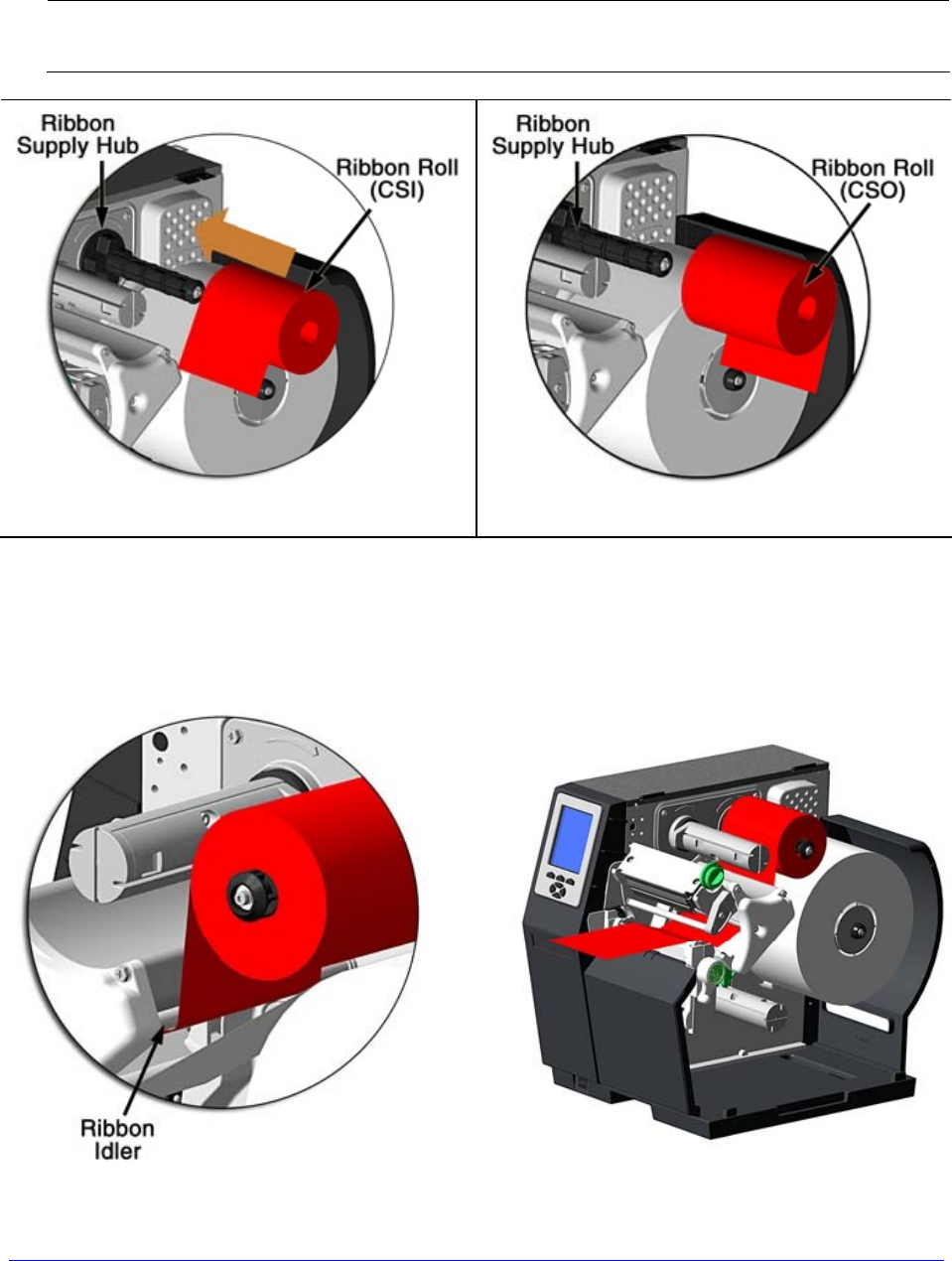 Ribbon Supply Hub

Ribbon Roll (CSI)

Ribbon Supply Hub

Ribbon Roll (CSO)

Ribbon Idler