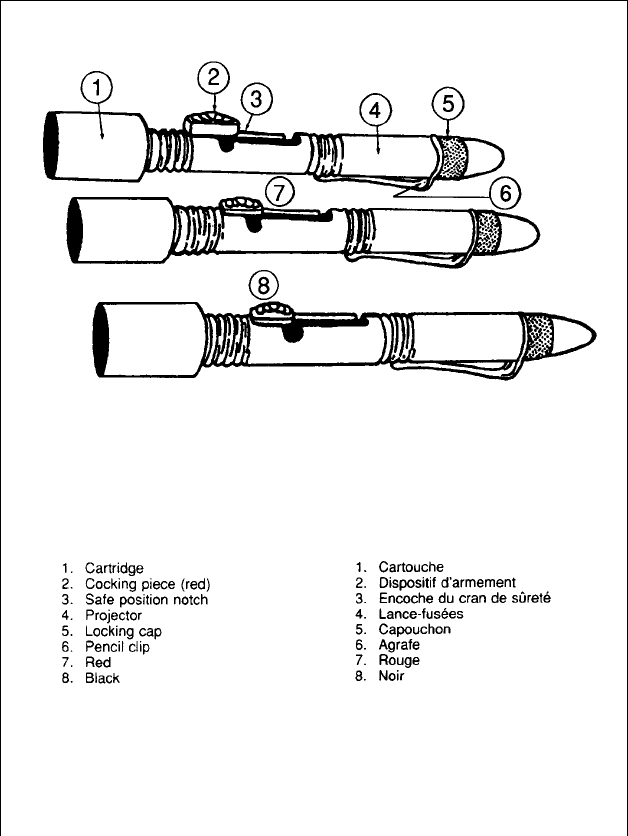 1
2
3
4
5
6
7
8

1. Cartridge
2. Cocking piece (red)
3. Safe position notch
4. Projector
5. Locking cap
6. Pencil clip
7. Red
8. Black

1. Cartouche
2. Dispositif d'armement
3. Encoche du cran de sûreté
4. Lance-fusées
5. Capouchon
6. Agrafe
7. Rouge
8. Noir