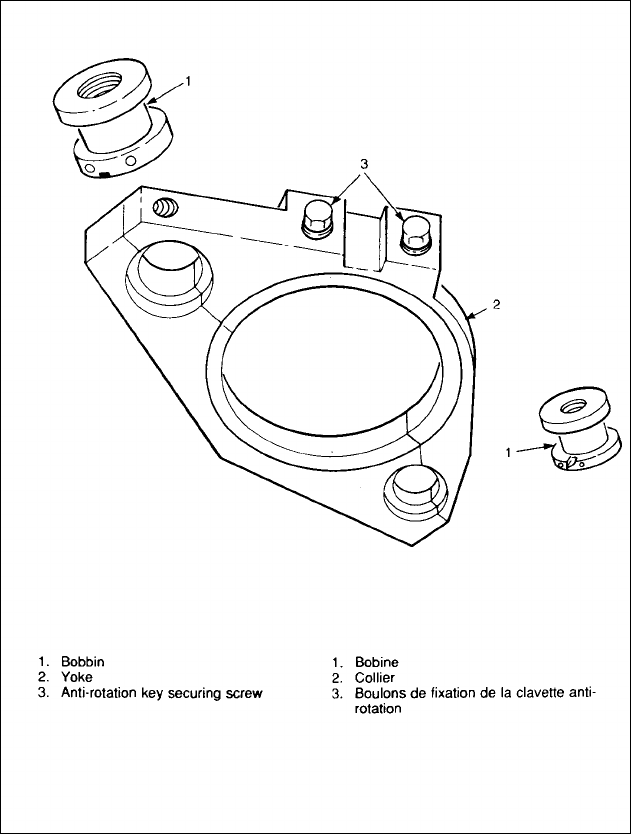 1

3

2

1

1. Bobbin
2. Yoke
3. Anti-rotation key securing screw

1. Bobine
2. Collier
3. Boulons de fixation de la clavette anti-rotation