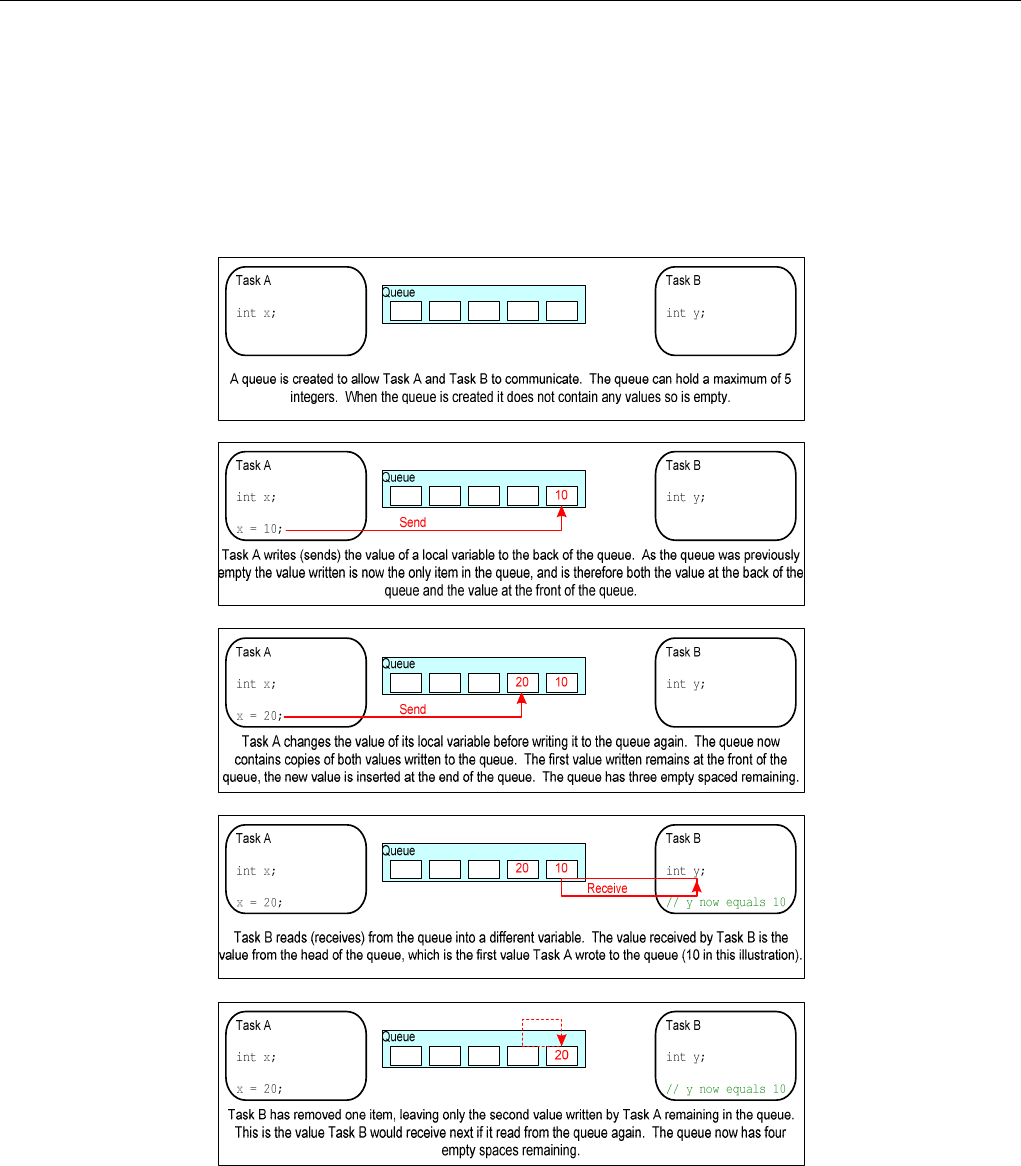 Task A

int x;

Queue

Task B

int y;

A queue is created to allow Task A and Task B to communicate. The queue can hold a maximum of 5 integers. When the queue is created it does not contain any values so is empty.

Task A

int x;

x = 10;

Queue

10

Send

Task B

int y;

Task A writes (sends) the value of a local variable to the back of the queue. As the queue was previously empty the value written is now the only item in the queue, and is therefore both the value at the back of the queue and the value at the front of the queue.

Task A

int x;

x = 20;

Queue

20 10

Send

Task B

int y;

Task A changes the value of its local variable before writing it to the queue again. The queue now contains copies of both values written to the queue. The first value written remains at the front of the queue, the new value is inserted at the end of the queue. The queue has three empty spaced remaining.

Task A

int x;

x = 20;

Queue

20 10

Receive

Task B

int y;

// y now equals 10

Task B reads (receives) from the queue into a different variable. The value received by Task B is the value from the head of the queue, which is the first value Task A wrote to the queue (10 in this illustration).

Task A

int x;

x = 20;

Queue

20

Task B

int y;

// y now equals 10

Task B has removed one item, leaving only the second value written by Task A remaining in the queue. This is the value Task B would receive next if it read from the queue again. The queue now has four empty spaces remaining.