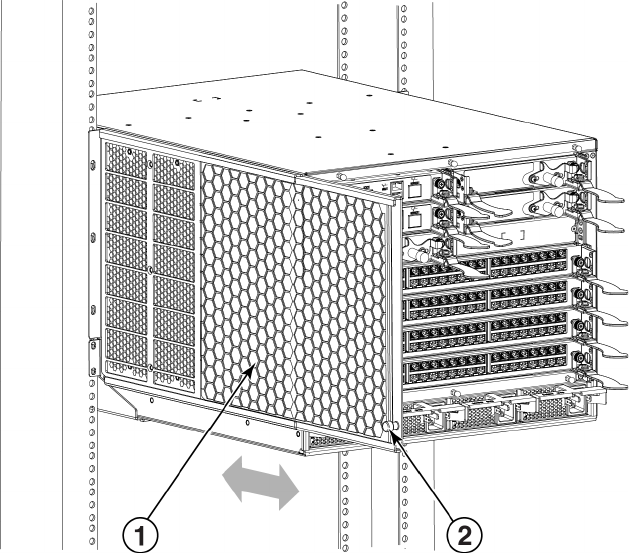 1
2