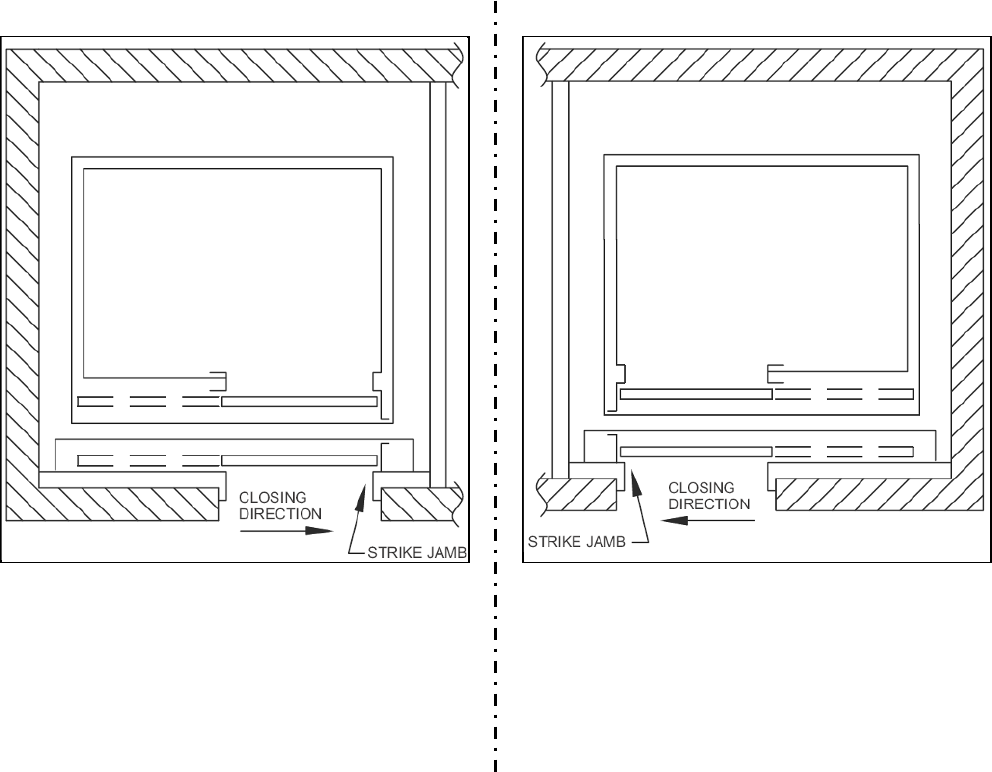 CLOSING DIRECTION

STRIKE JAMB

CLOSING DIRECTION

STRIKE JAMB