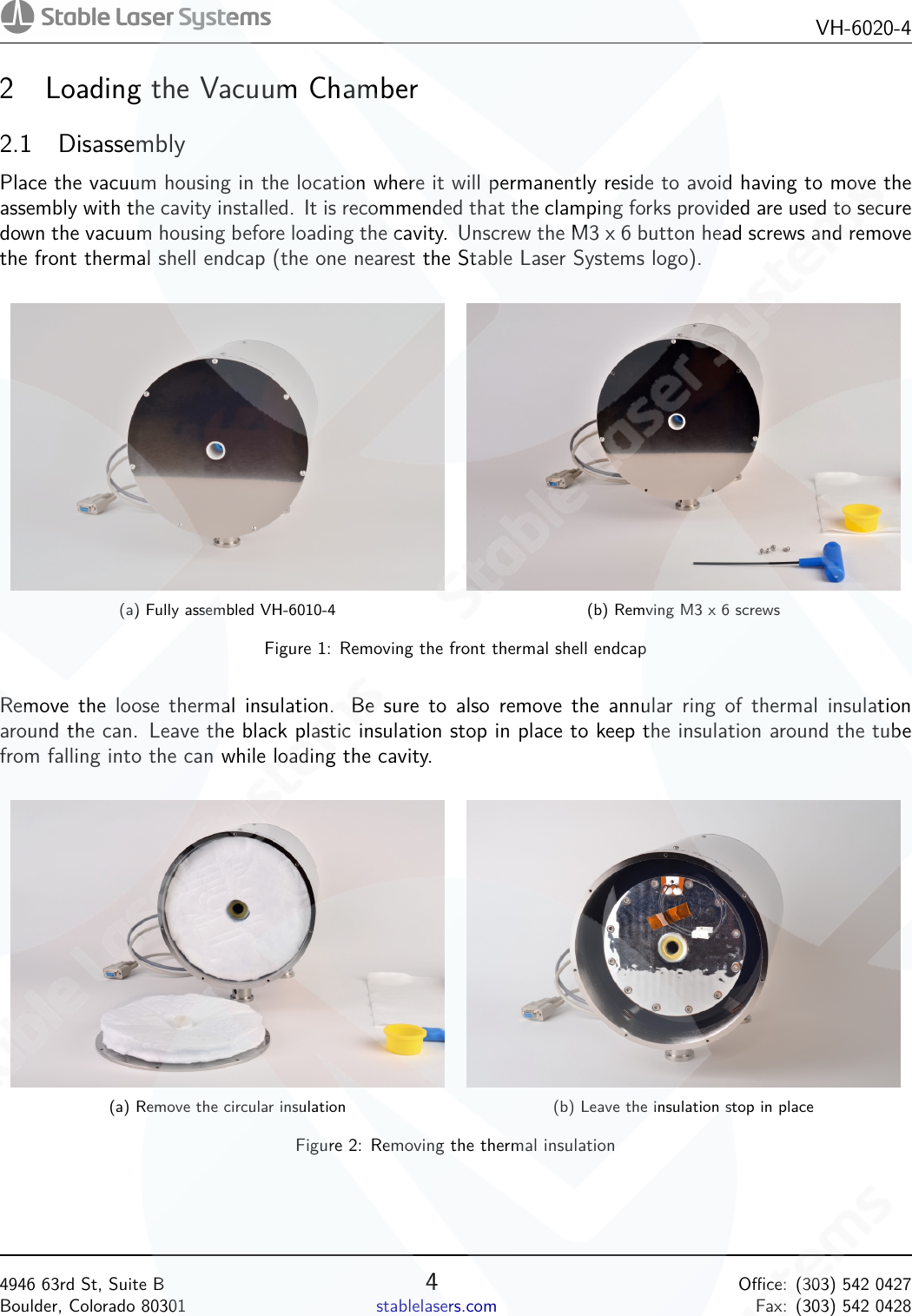 Stable Laser Systems

VH-6020-4

2 Loading the Vacuum Chamber

2.1 Disassembly

Place the vacuum housing in the location where it will permanently reside to avoid having to move the assembly with the cavity installed. It is recommended that the clamping forks provided are used to secure down the vacuum housing before loading the cavity. Unscrew the M3 x 6 button head screws and remove the front thermal shell endcap (the one nearest the Stable Laser Systems logo).

(a) Fully assembled VH-6010-4

(b) Remving M3 x 6 screws

Figure 1: Removing the front thermal shell endcap

Remove the loose thermal insulation. Be sure to also remove the annular ring of thermal insulation around the can. Leave the black plastic insulation stop in place to keep the insulation around the tube from falling into the can while loading the cavity.

(a) Remove the circular insulation

(b) Leave the insulation stop in place

Figure 2: Removing the thermal insulation

4946 63rd St, Suite B
Boulder, Colorado 80301

4
stablelasers.com

Office: (303) 542 0427
Fax: (303) 542 0428