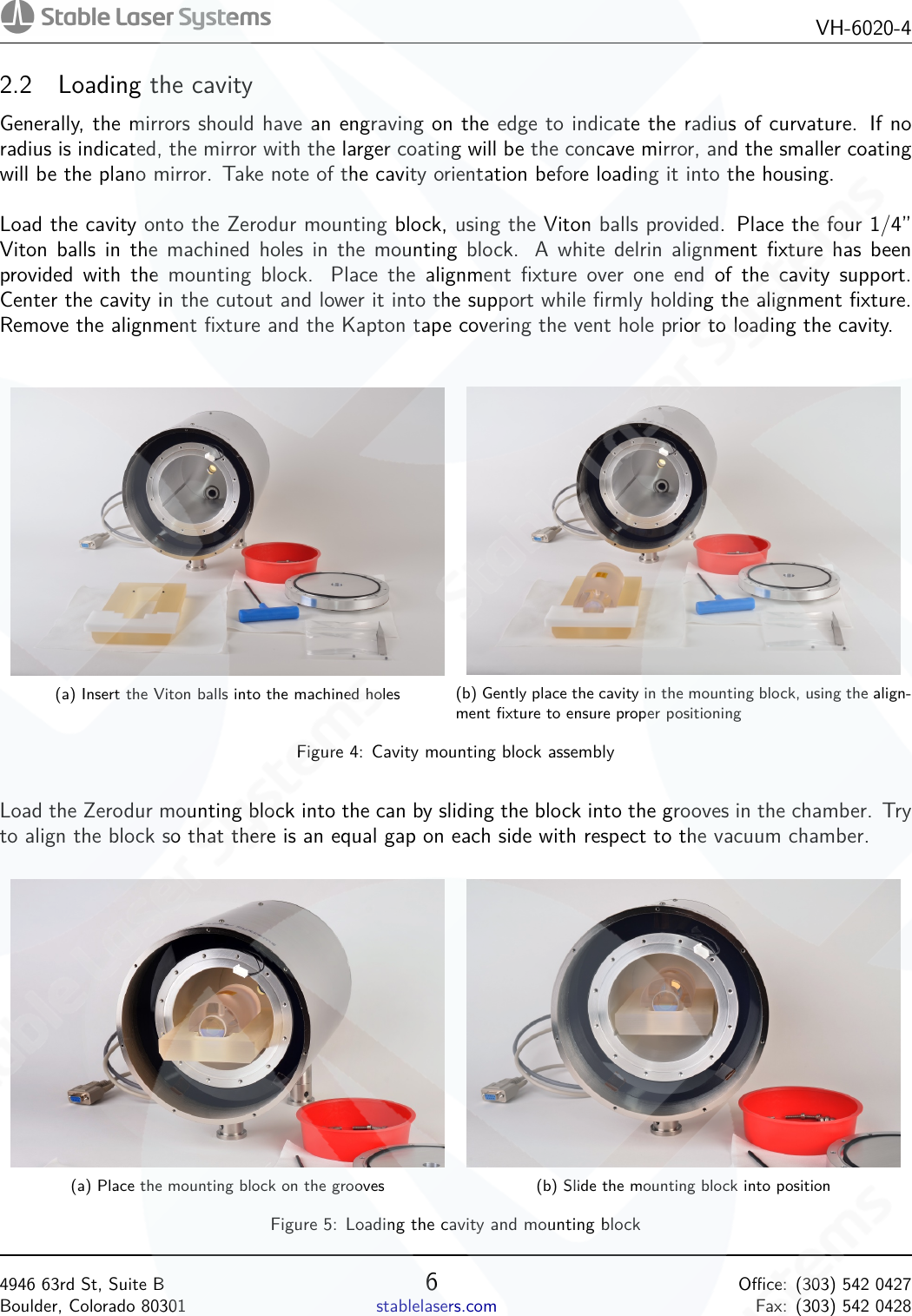 Stable Laser Systems

VH-6020-4

2.2 Loading the cavity

Generally, the mirrors should have an engraving on the edge to indicate the radius of curvature. If no radius is indicated, the mirror with the larger coating will be the concave mirror, and the smaller coating will be the plano mirror. Take note of the cavity orientation before loading it into the housing.

Load the cavity onto the Zerodur mounting block, using the Viton balls provided. Place the four 1/4" Viton balls in the machined holes in the mounting block. A white delrin alignment fixture has been provided with the mounting block. Place the alignment fixture over one end of the cavity support. Center the cavity in the cutout and lower it into the support while firmly holding the alignment fixture. Remove the alignment fixture and the Kapton tape covering the vent hole prior to loading the cavity.

(a) Insert the Viton balls into the machined holes

(b) Gently place the cavity in the mounting block, using the alignment fixture to ensure proper positioning

Figure 4: Cavity mounting block assembly

Load the Zerodur mounting block into the can by sliding the block into the grooves in the chamber. Try to align the block so that there is an equal gap on each side with respect to the vacuum chamber.

(a) Place the mounting block on the grooves

(b) Slide the mounting block into position

Figure 5: Loading the cavity and mounting block

4946 63rd St, Suite B
Boulder, Colorado 80301

6
stablelasers.com

Office: (303) 542 0427
Fax: (303) 542 0428