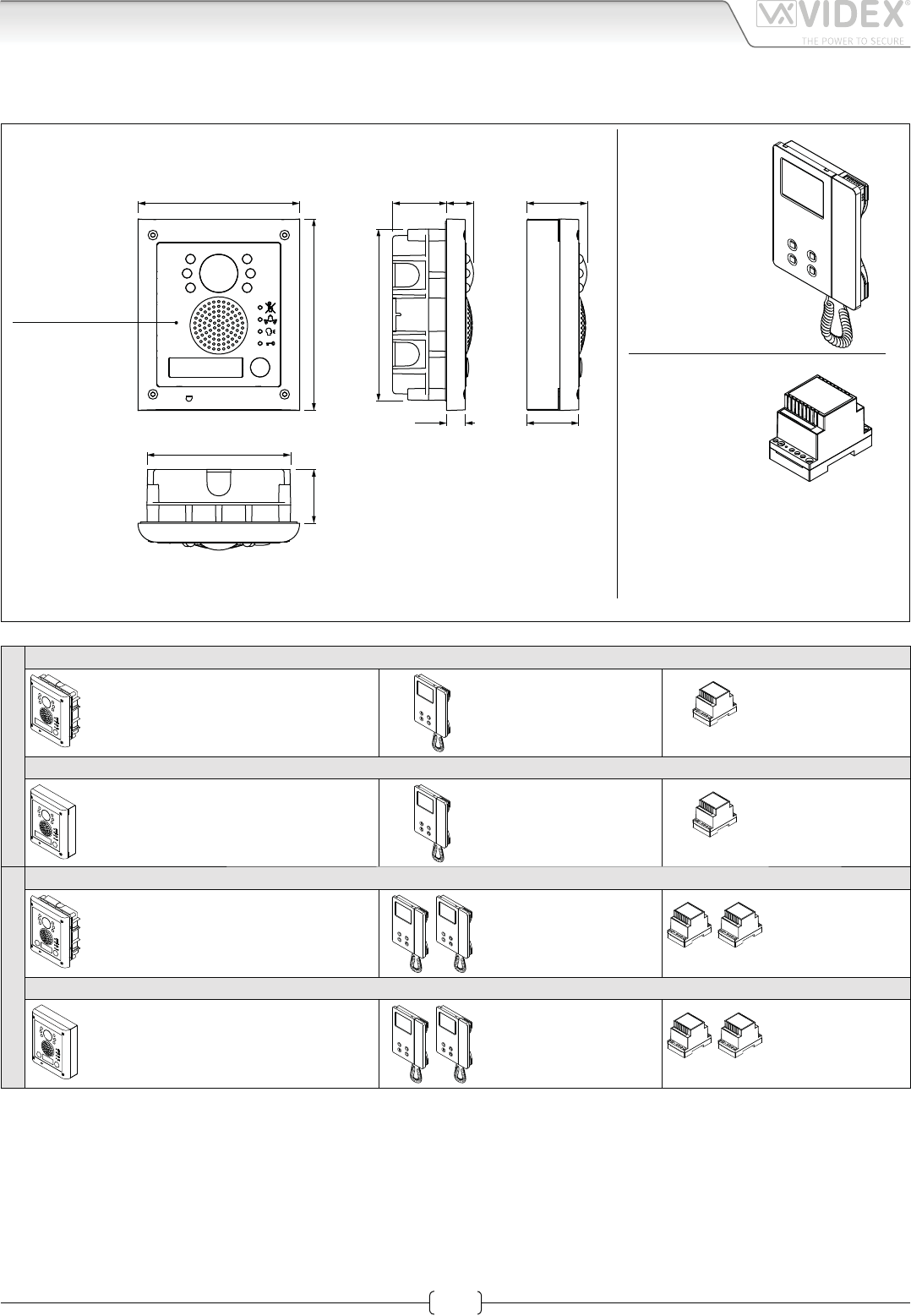 VIDEX®
THE POWER TO SECURE