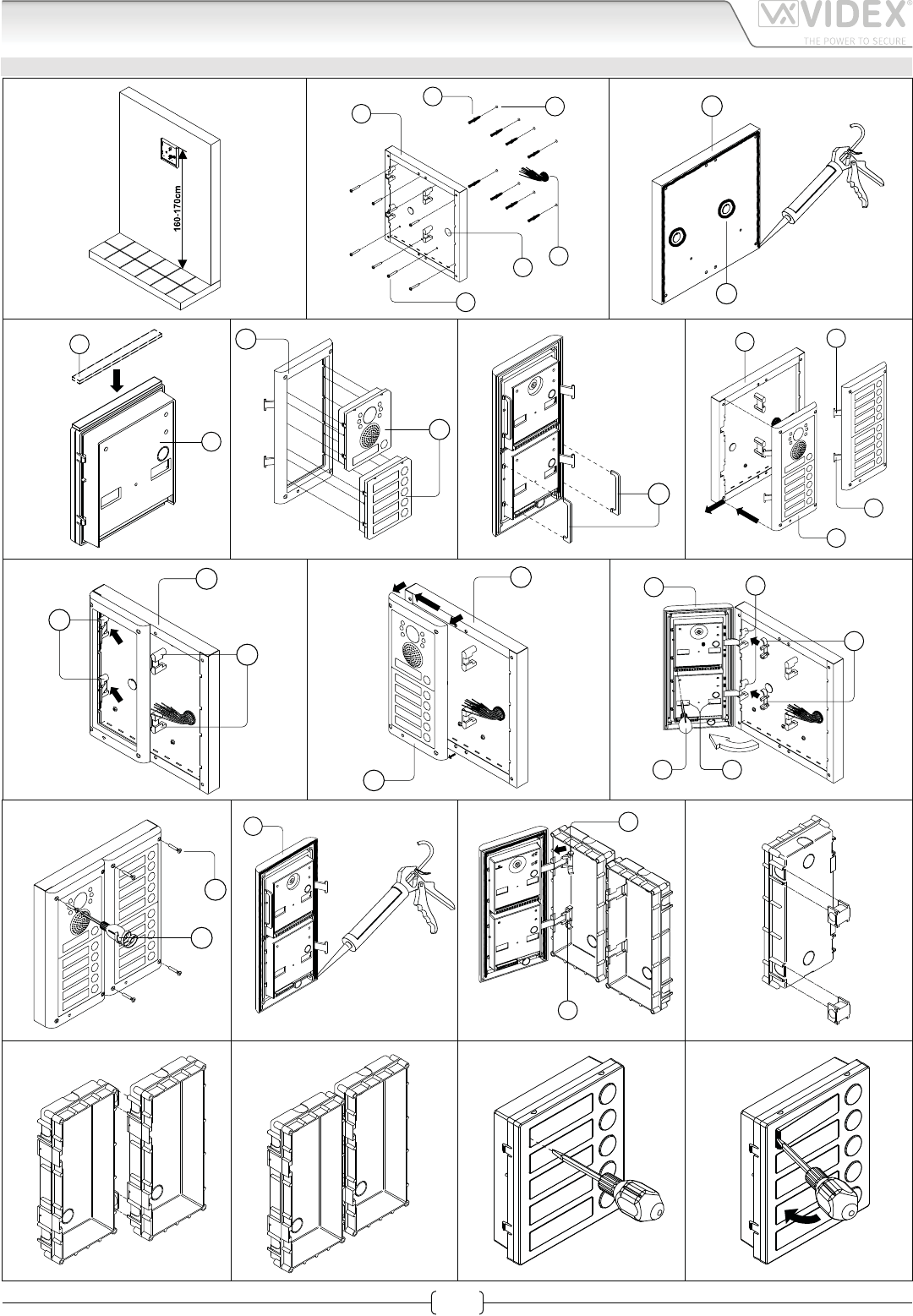 VIDEX®
THE POWER TO SECURE

160-170cm