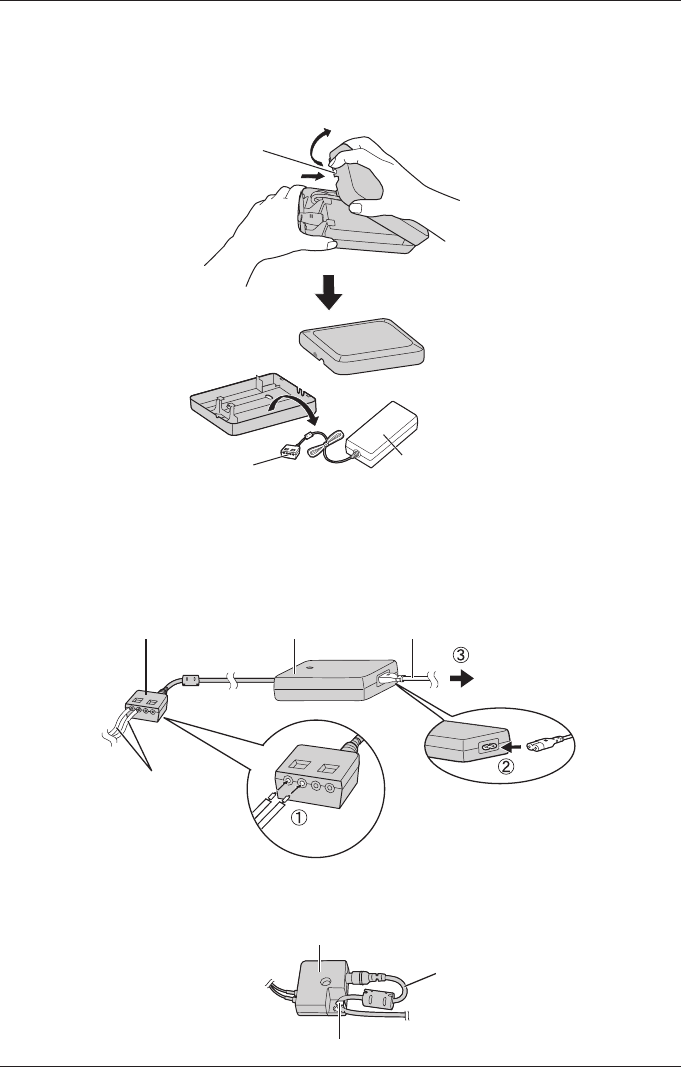 ①

②

③