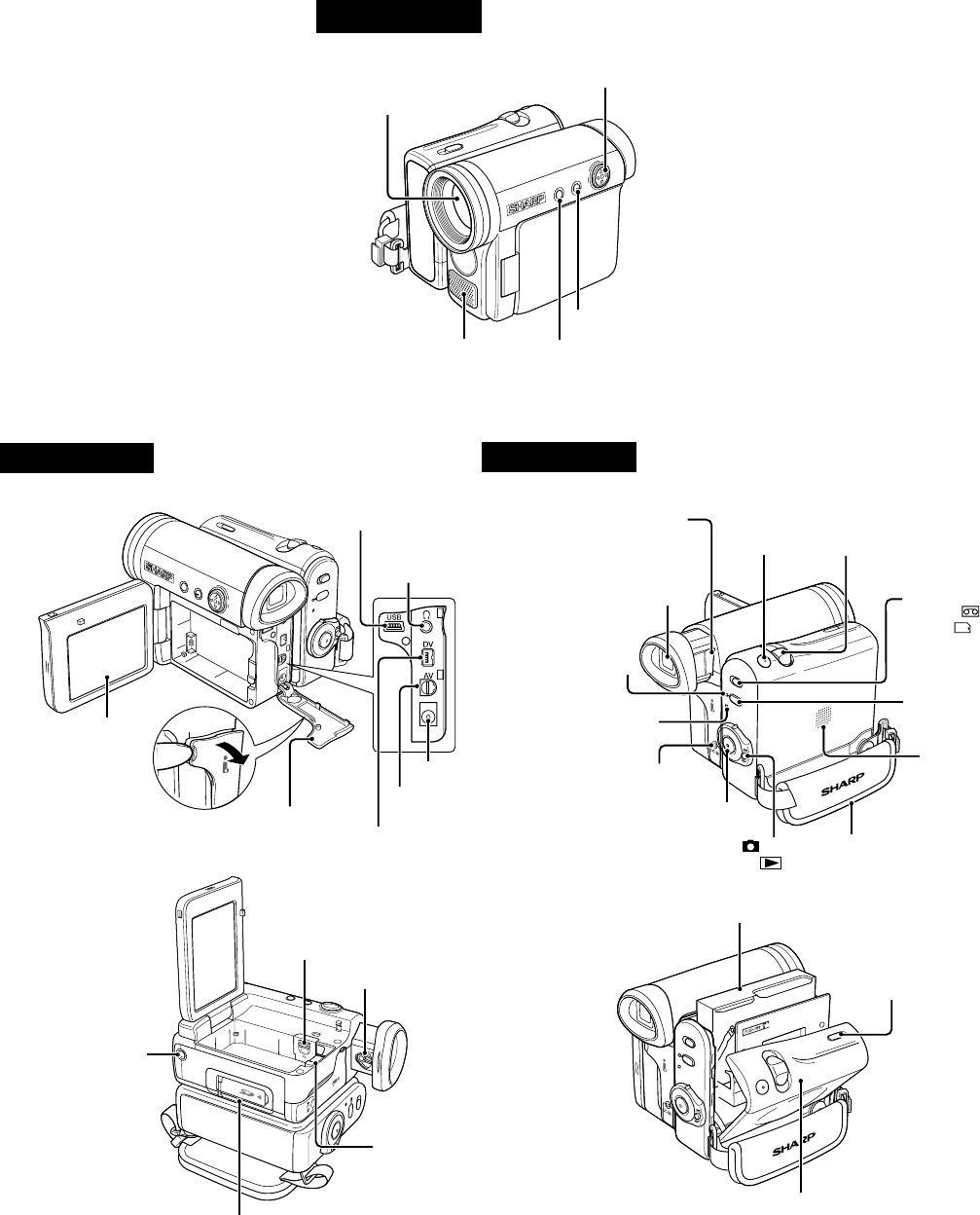 SHARP

SHARP

USB

DV

AV

SHARP

SHARP