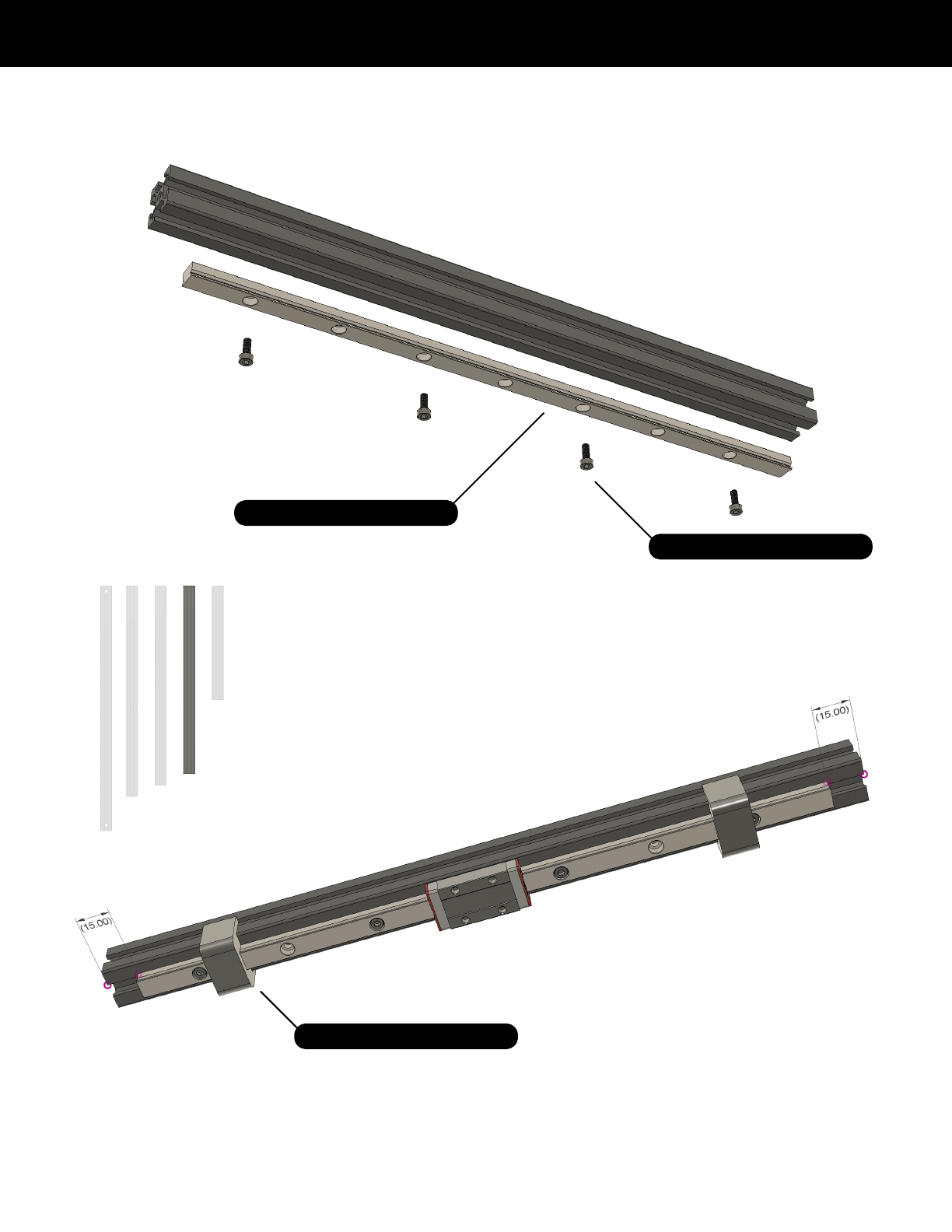 (15.00)

(15.00)