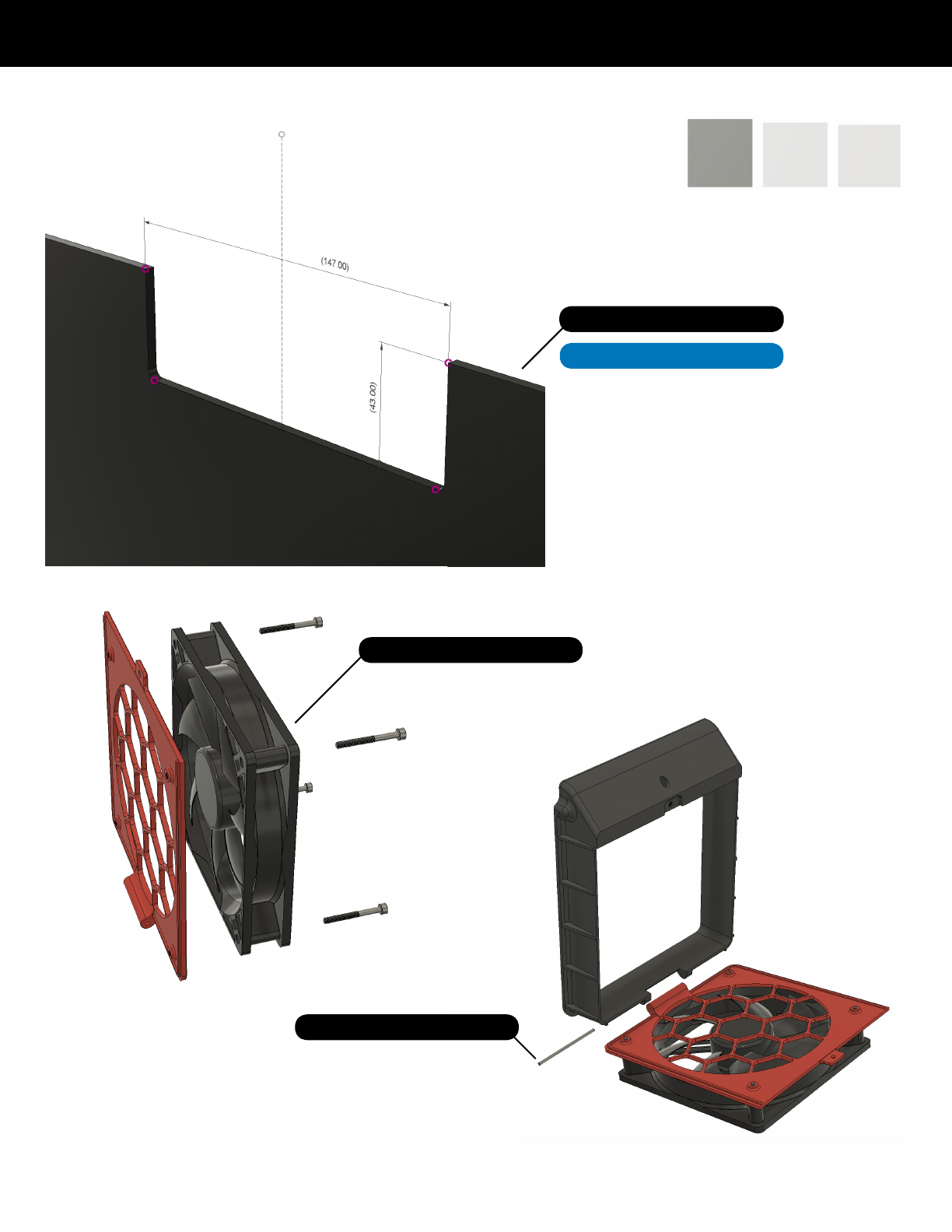 (147.00)

(43.00)