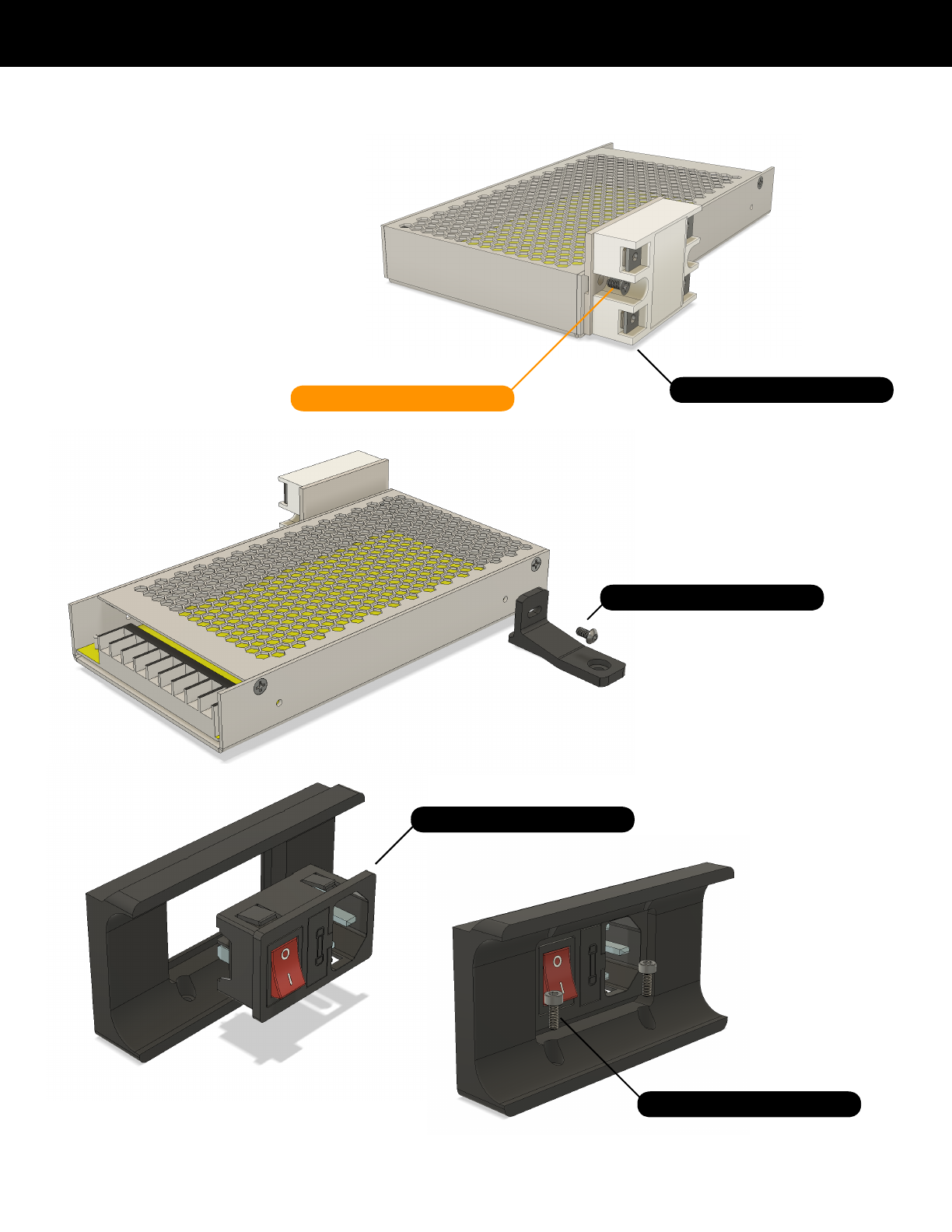 O
I
O
I