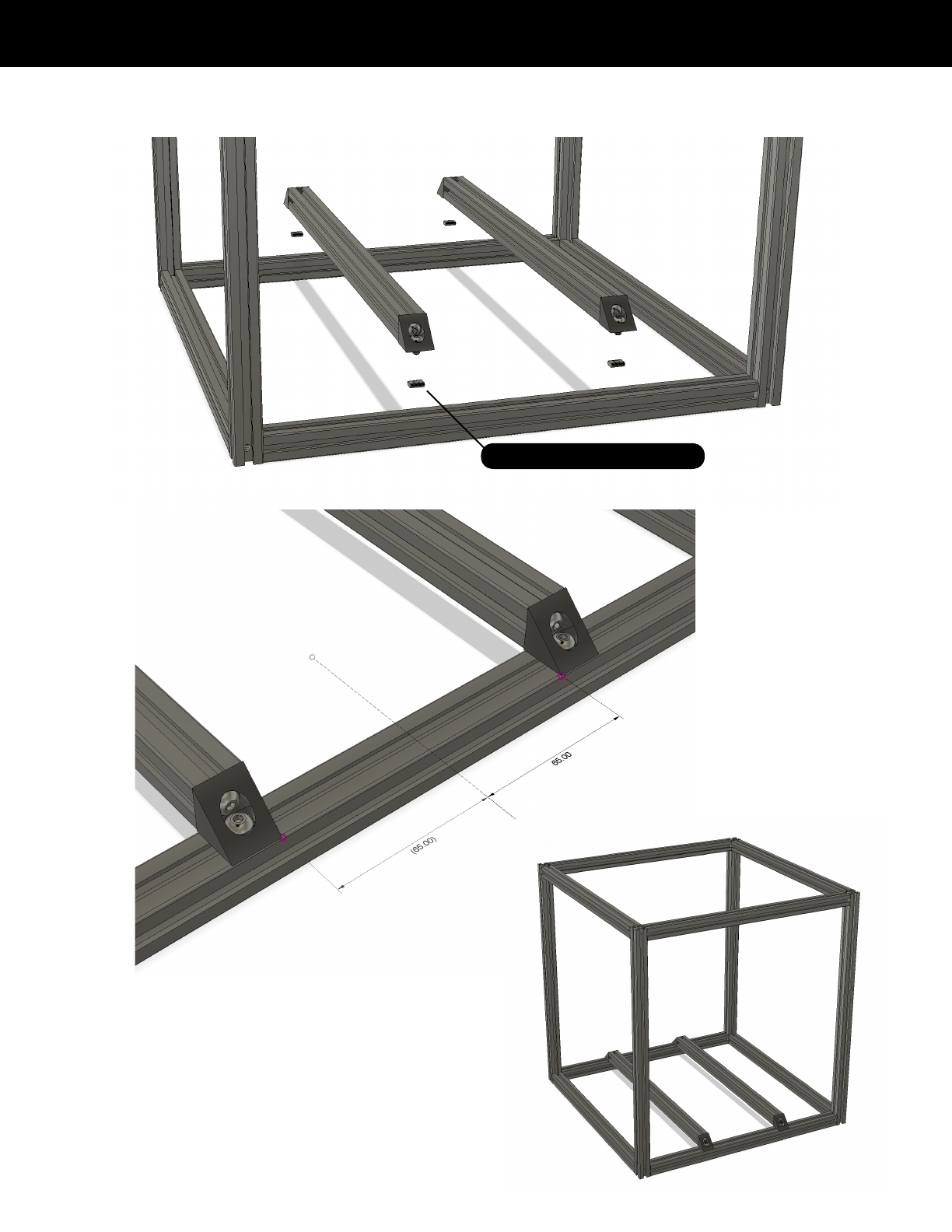 65.00

(65.00)