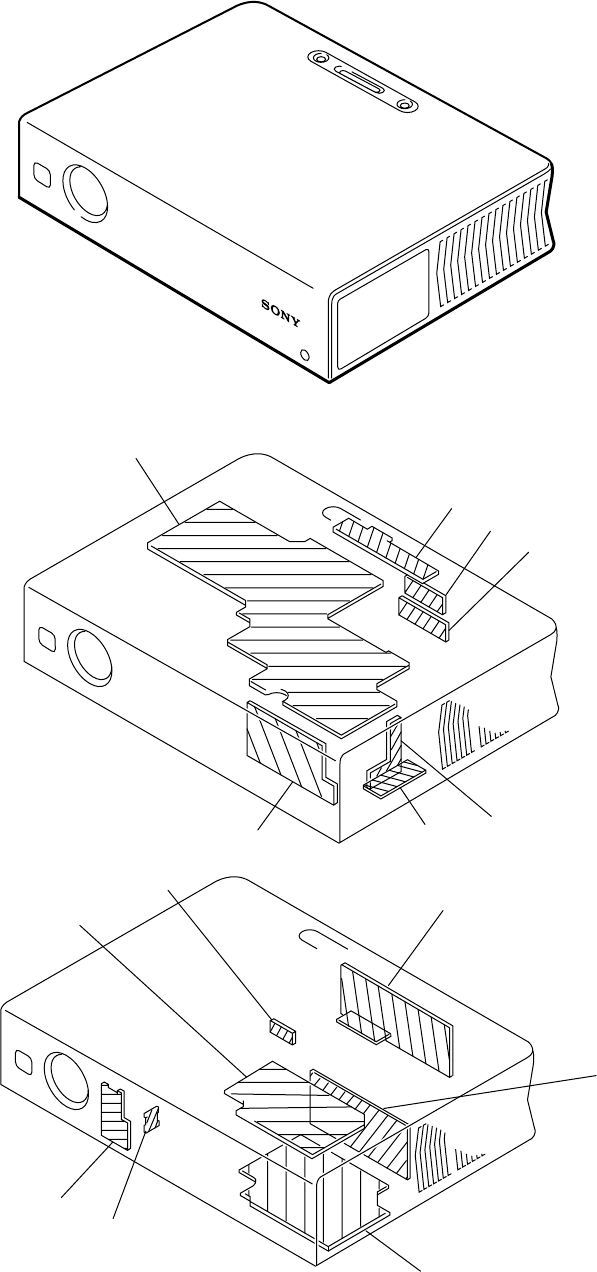 SONY