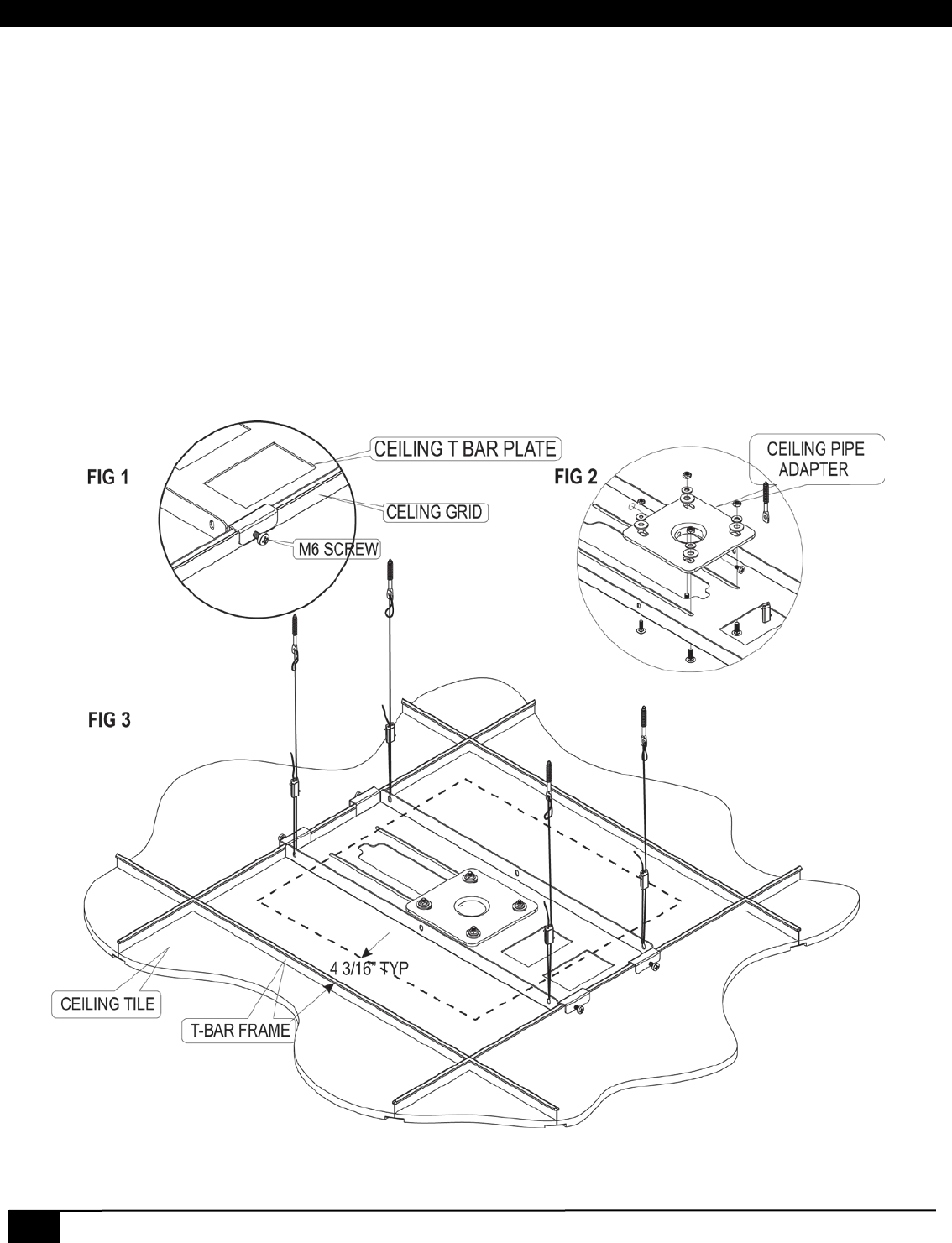 FIG 1

CEILING T BAR PLATE

CELING GRID

M6 SCREW

FIG 2

CEILING PIPE ADAPTER

FIG 3

4 3/16" TYP

CEILING TILE

T-BAR FRAME