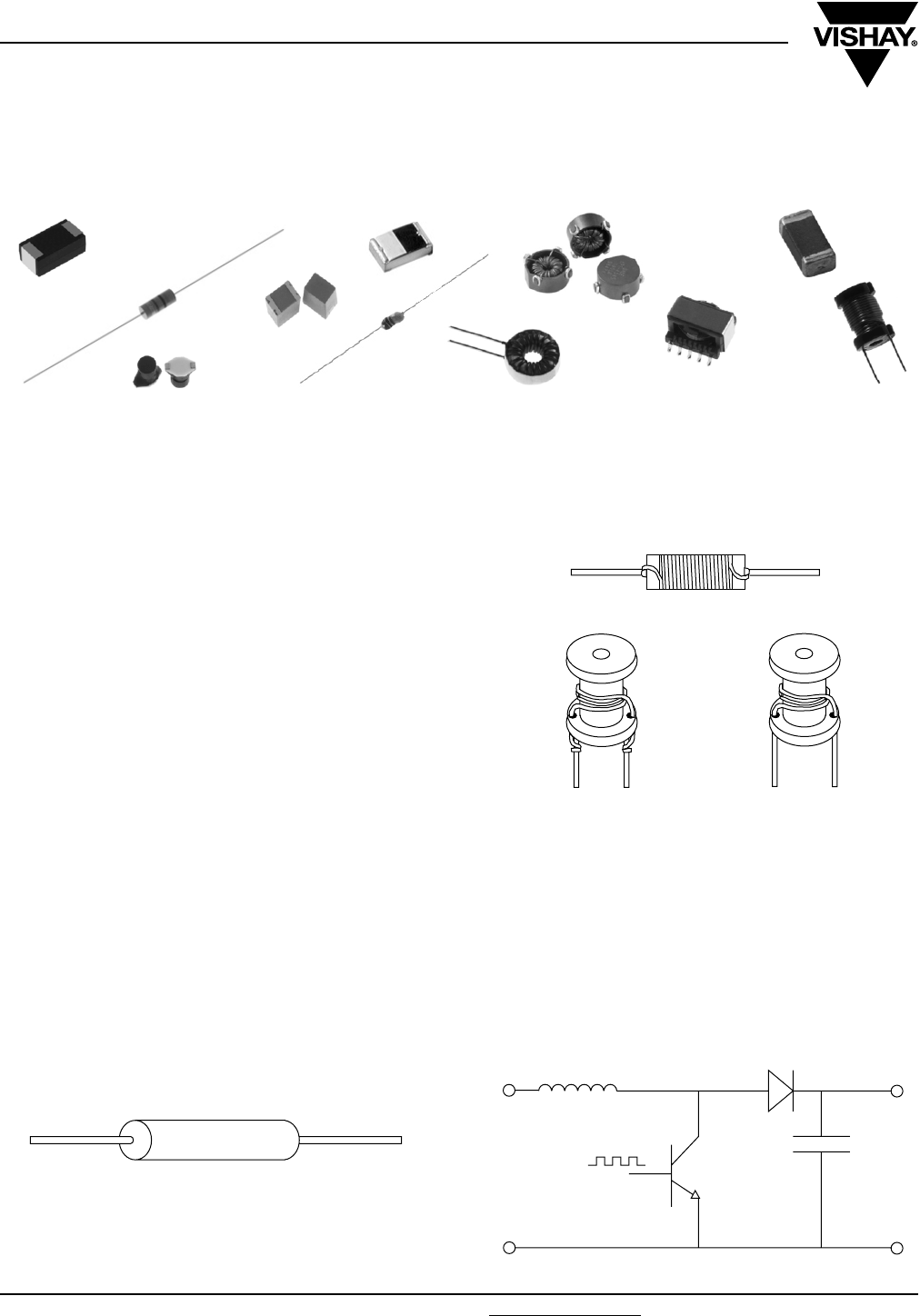 VISHAY®