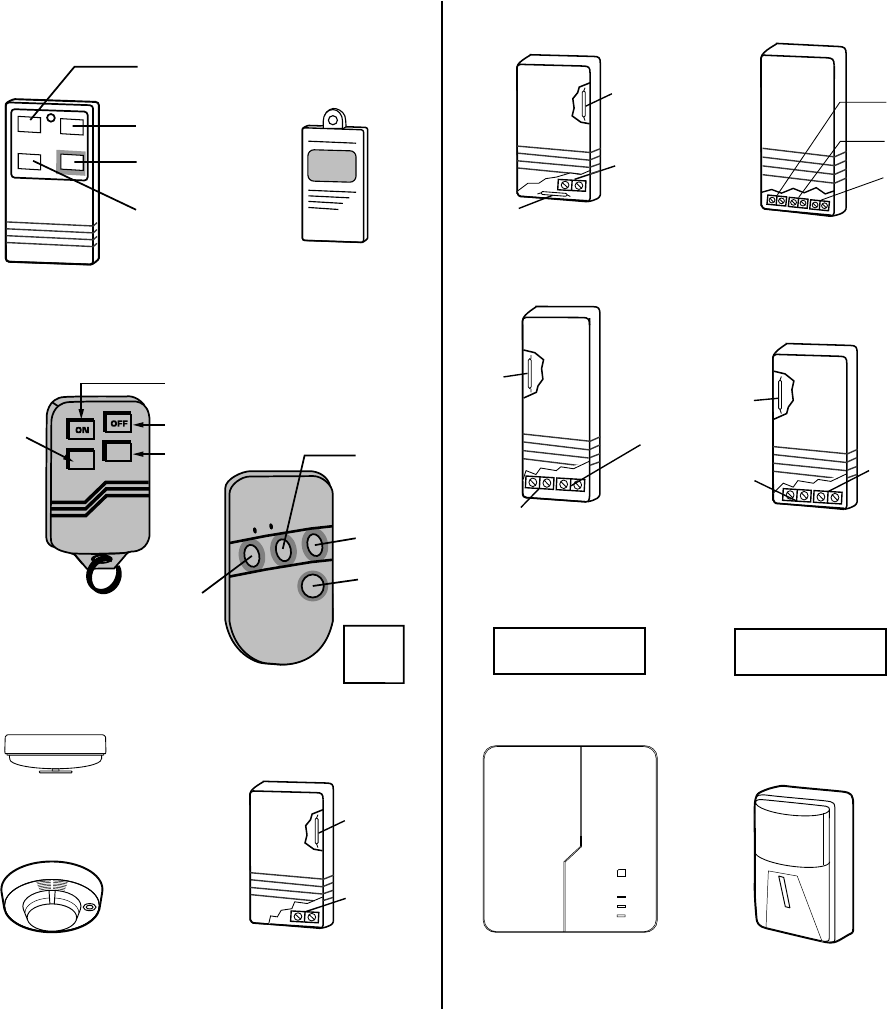 ON
OFF